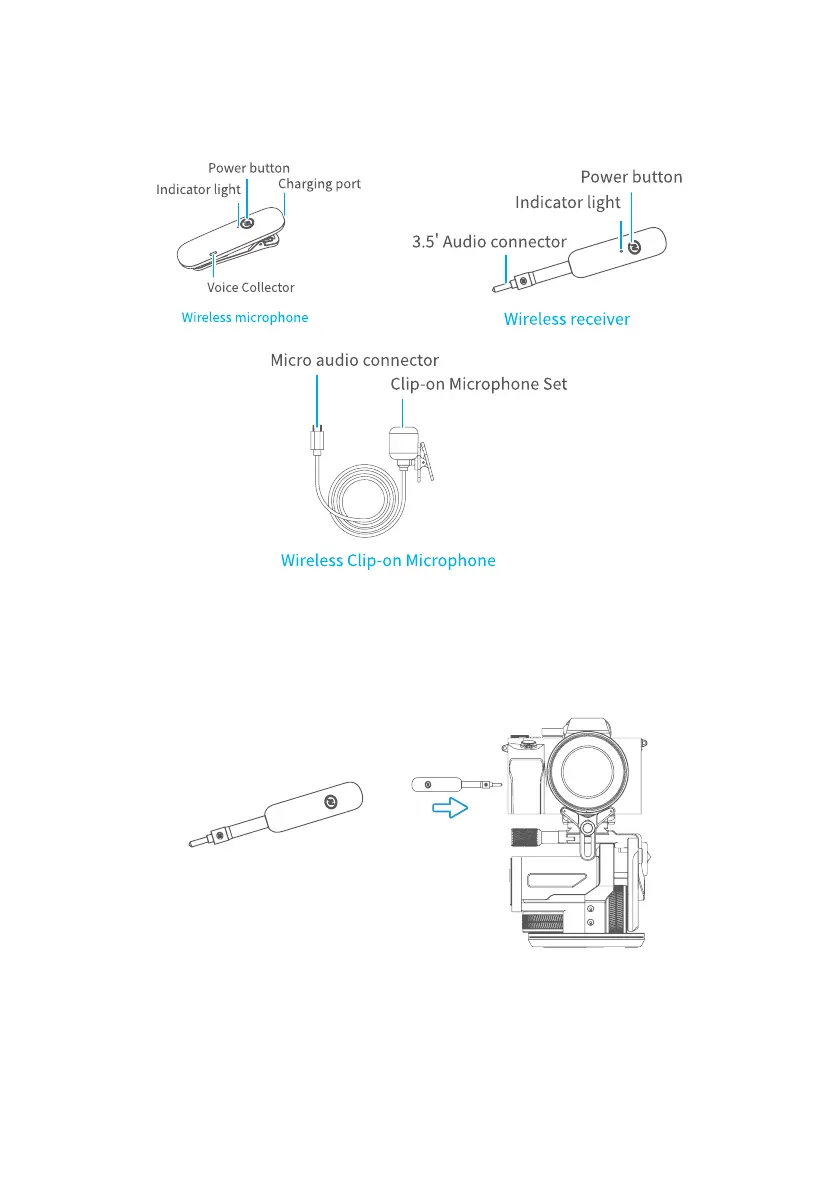 Power button
Indicator light
Charging port
Voice Collector
Wireless microphone

Power button
Indicator light
3.5' Audio connector
Wireless receiver

Micro audio connector
Clip-on Microphone Set
Wireless Clip-on Microphone