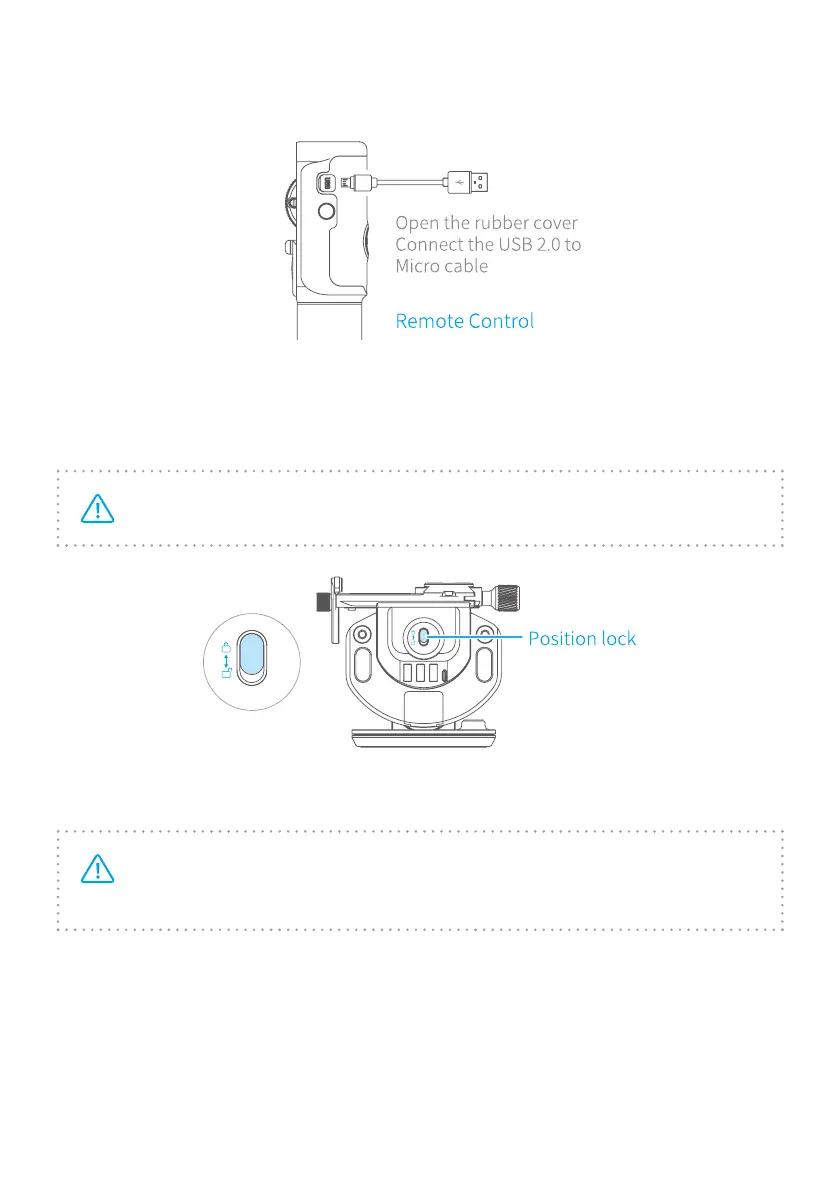 Open the rubber cover
Connect the USB 2.0 to Micro cable

Remote Control

Position lock