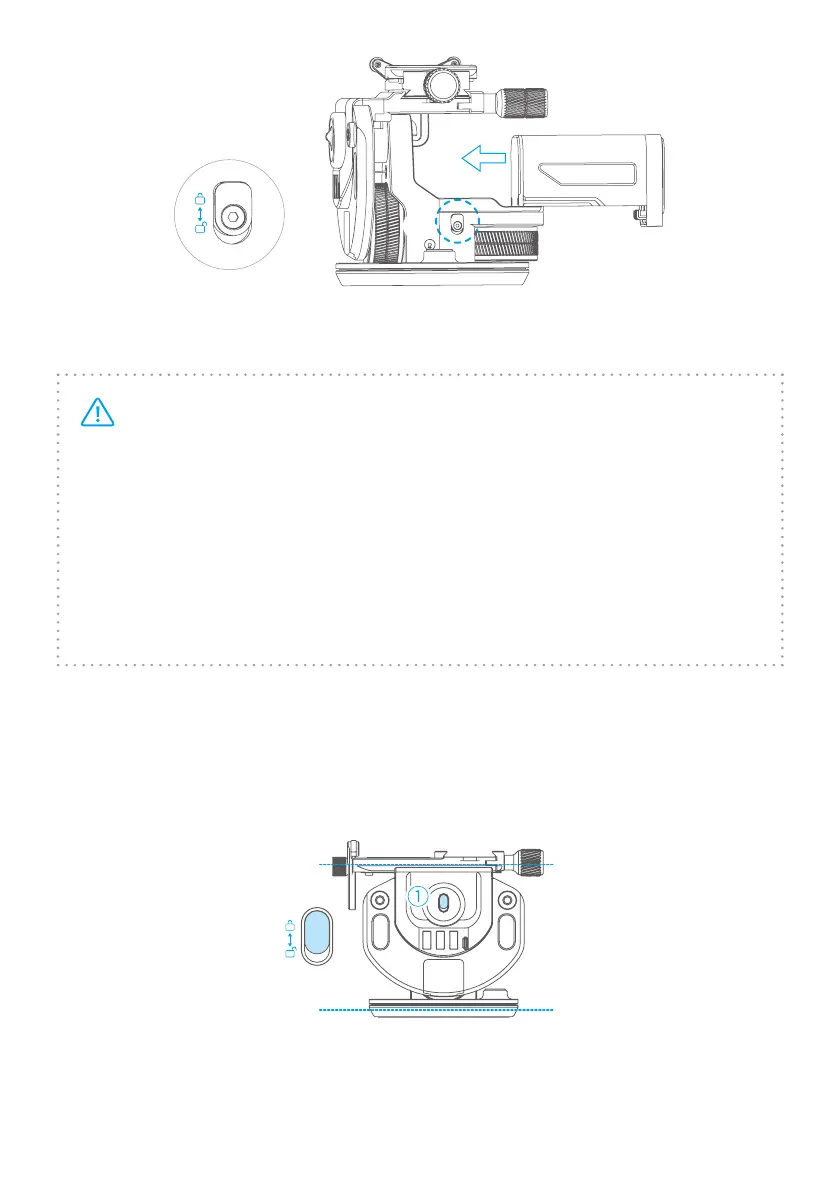 1