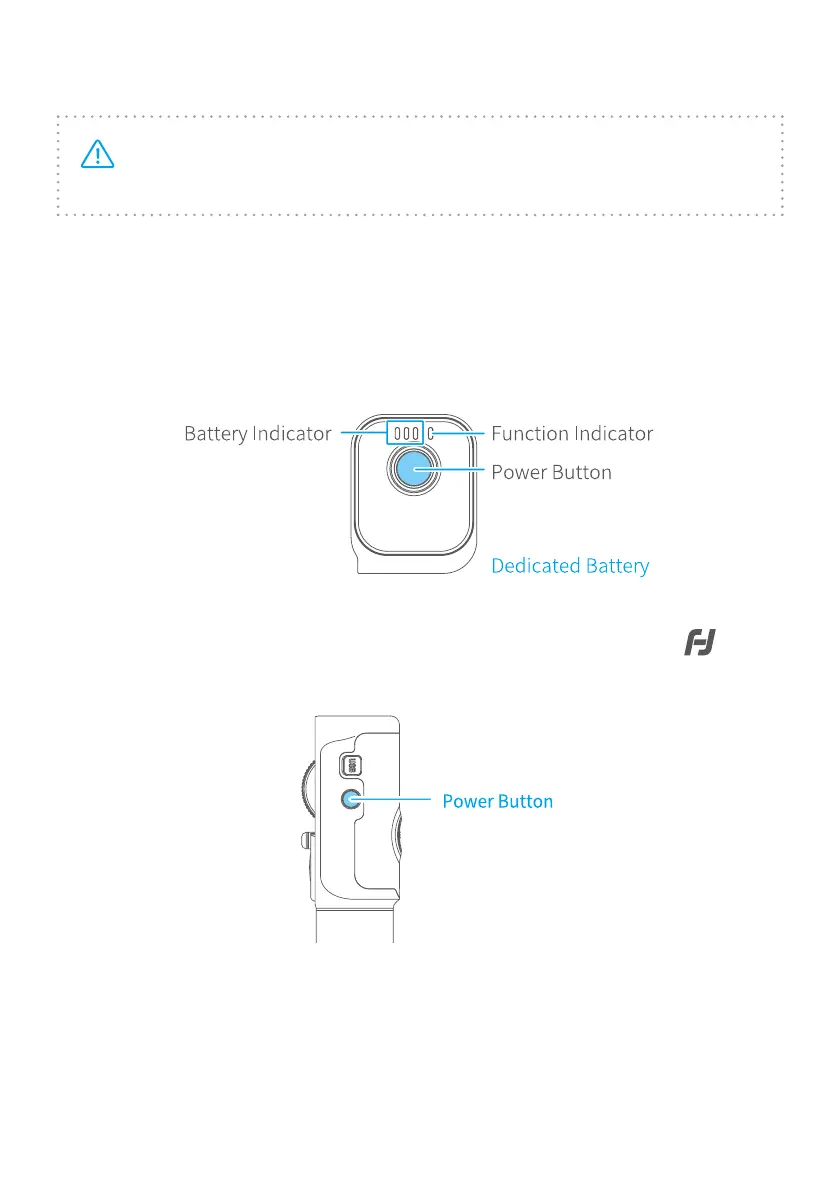 Battery Indicator

Function Indicator

Power Button

Dedicated Battery

Power Button