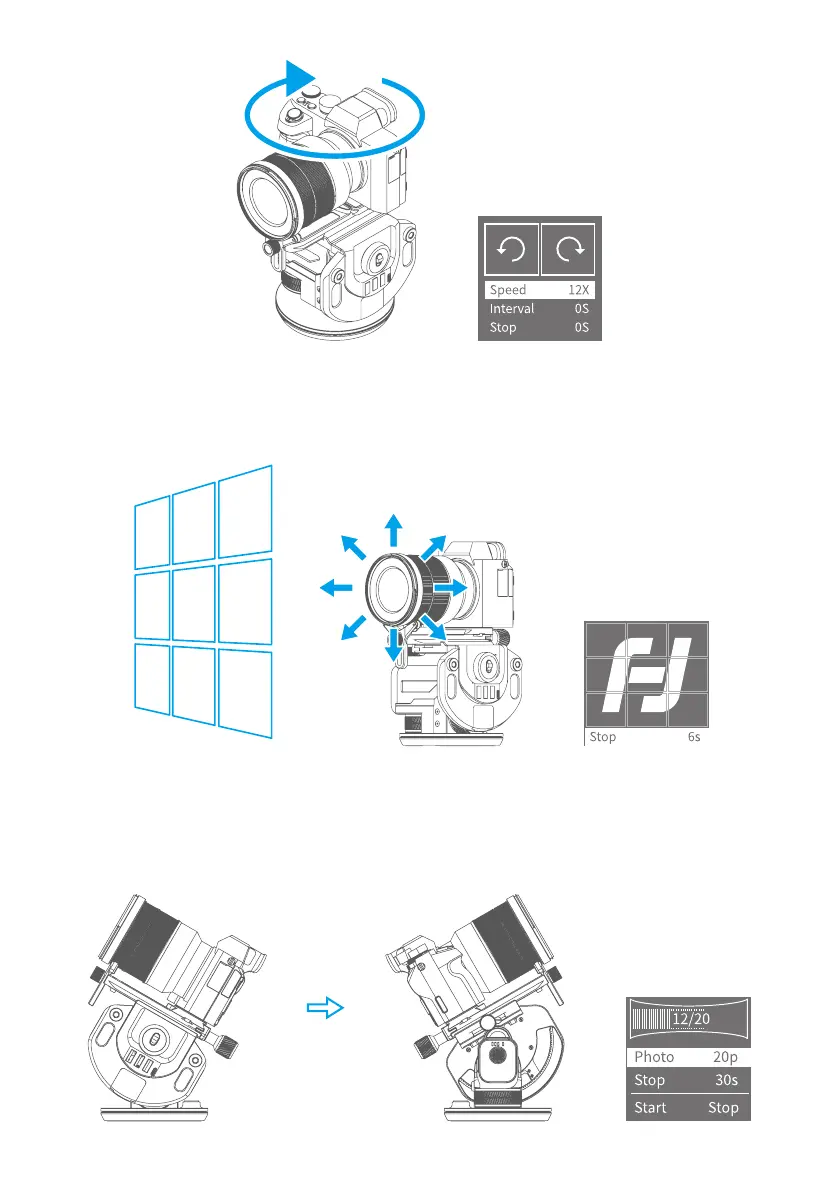 Speed 12X
Interval 0S
Stop 0S

Stop 6s

12/20
Photo 20p
Stop 30s
Start Stop