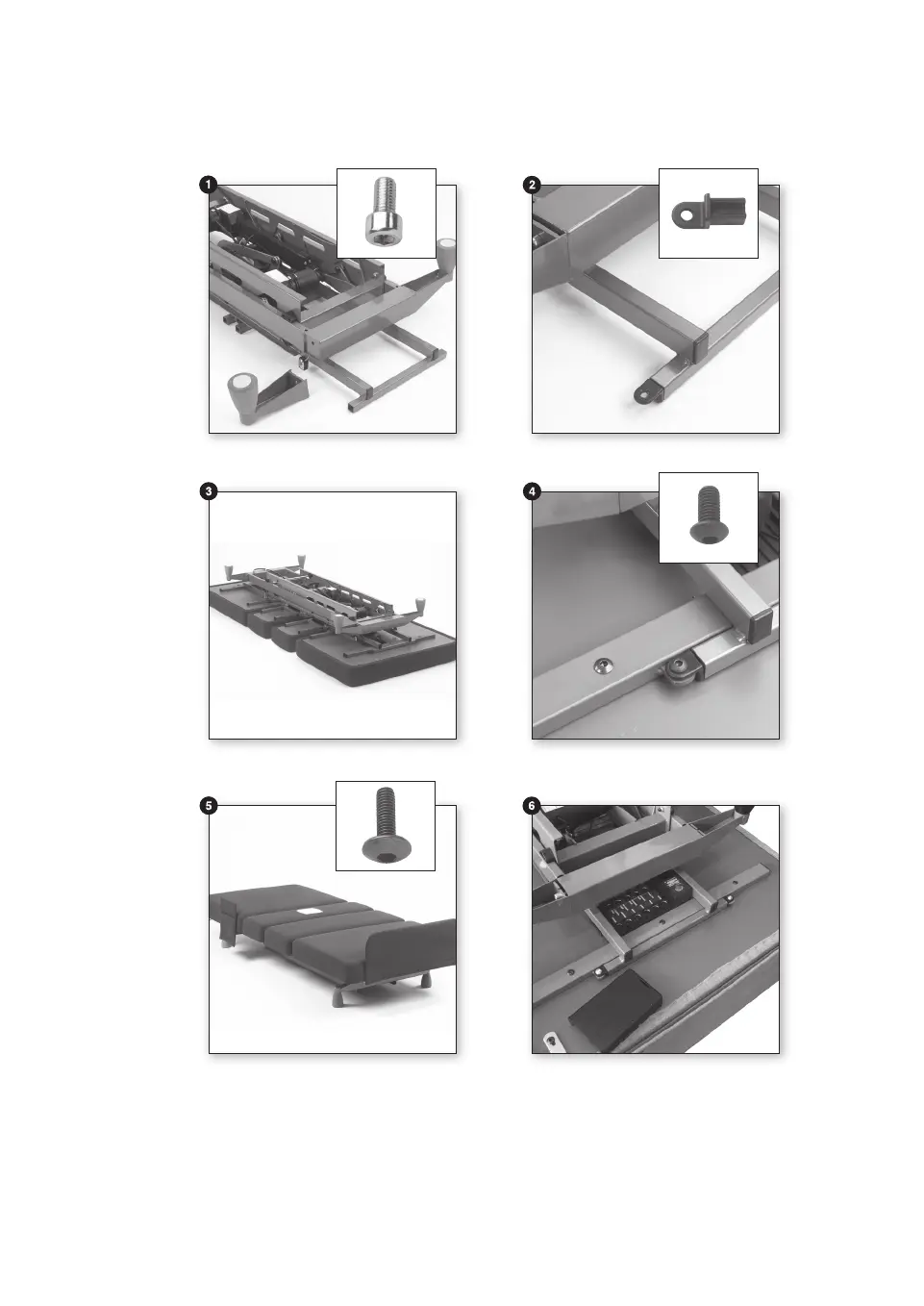 1

2

3

4

5

6