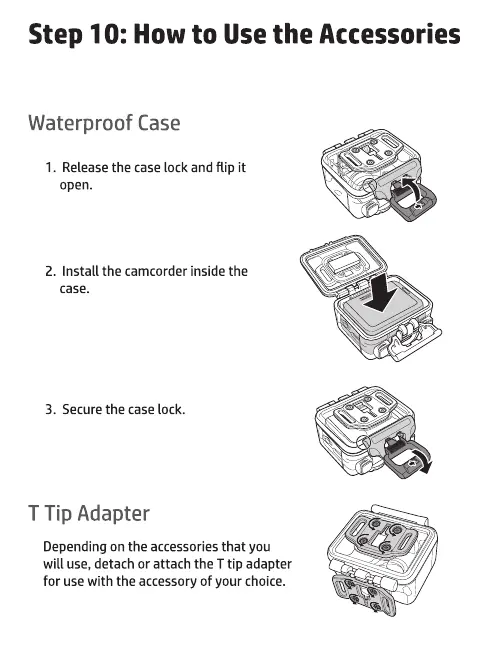 Step 10: How to Use the Accessories

Waterproof Case

1. Release the case lock and flip it open.

2. Install the camcorder inside the case.

3. Secure the case lock.

T Tip Adapter

Depending on the accessories that you will use, detach or attach the T tip adapter for use with the accessory of your choice.