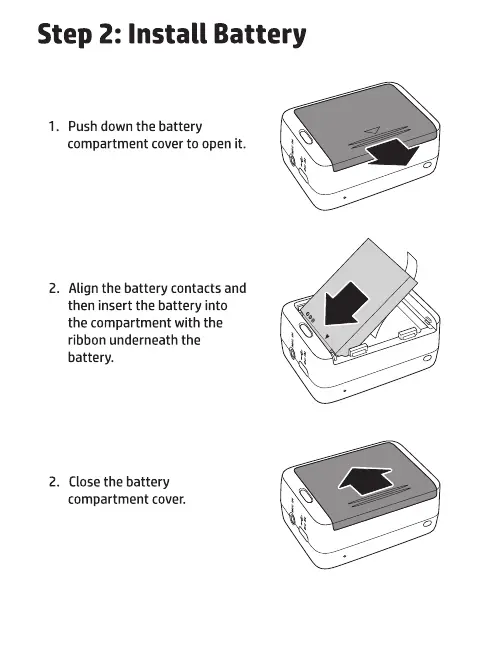 Step 2: Install Battery

1. Push down the battery compartment cover to open it.

2. Align the battery contacts and then insert the battery into the compartment with the ribbon underneath the battery.

2. Close the battery compartment cover.