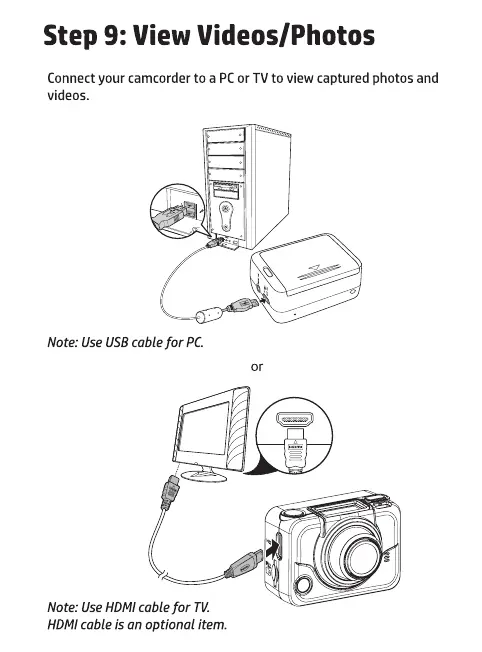 Step 9: View Videos/Photos

Connect your camcorder to a PC or TV to view captured photos and videos.

Note: Use USB cable for PC.

or

Note: Use HDMI cable for TV.
HDMI cable is an optional item.