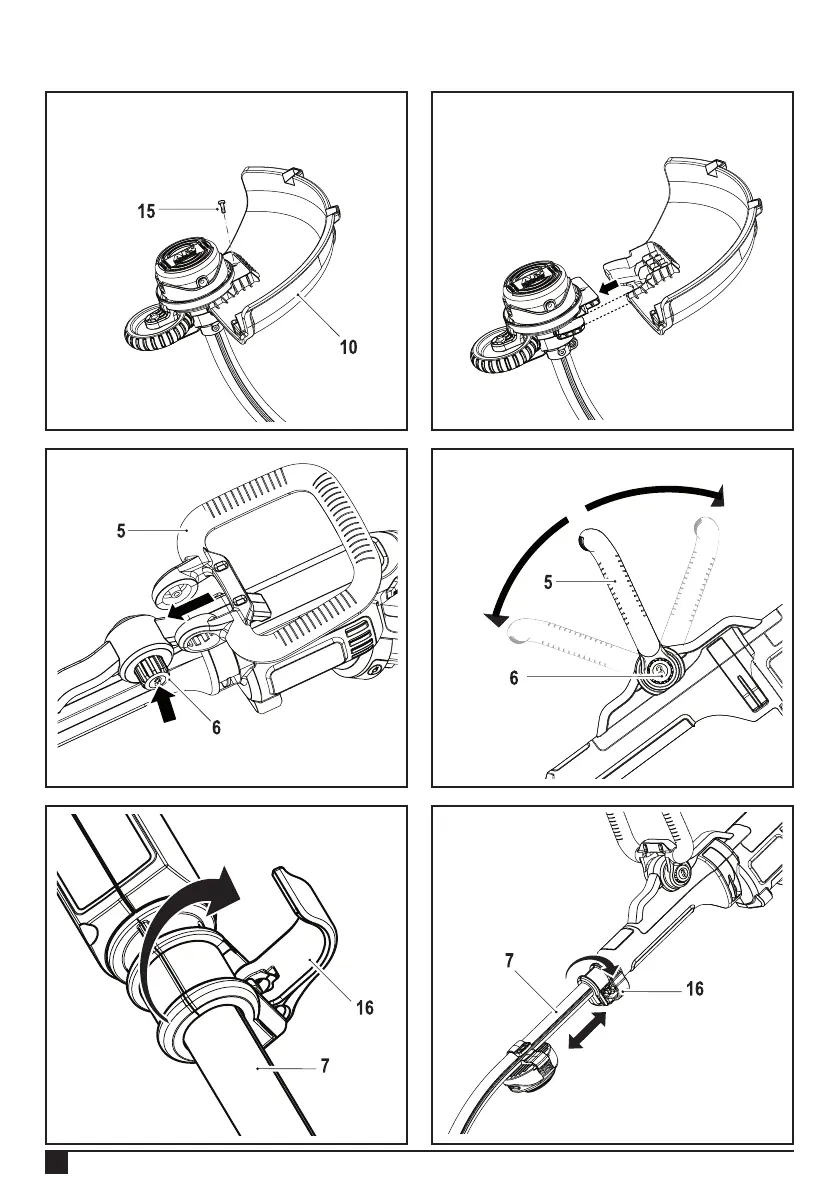 15

10

5

6

5

6

16

7

7

16