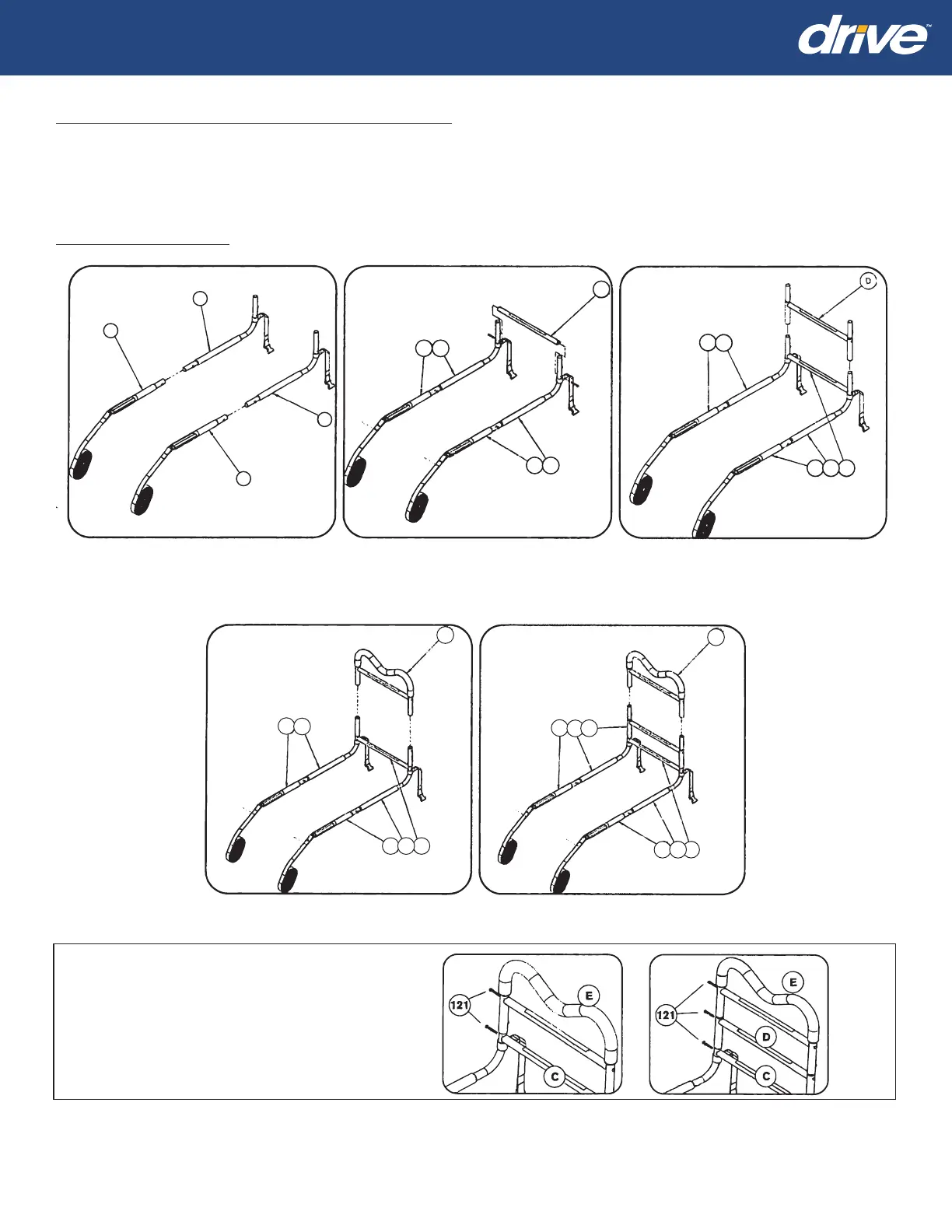 drive™

D

121

E

C

121

E

D

C