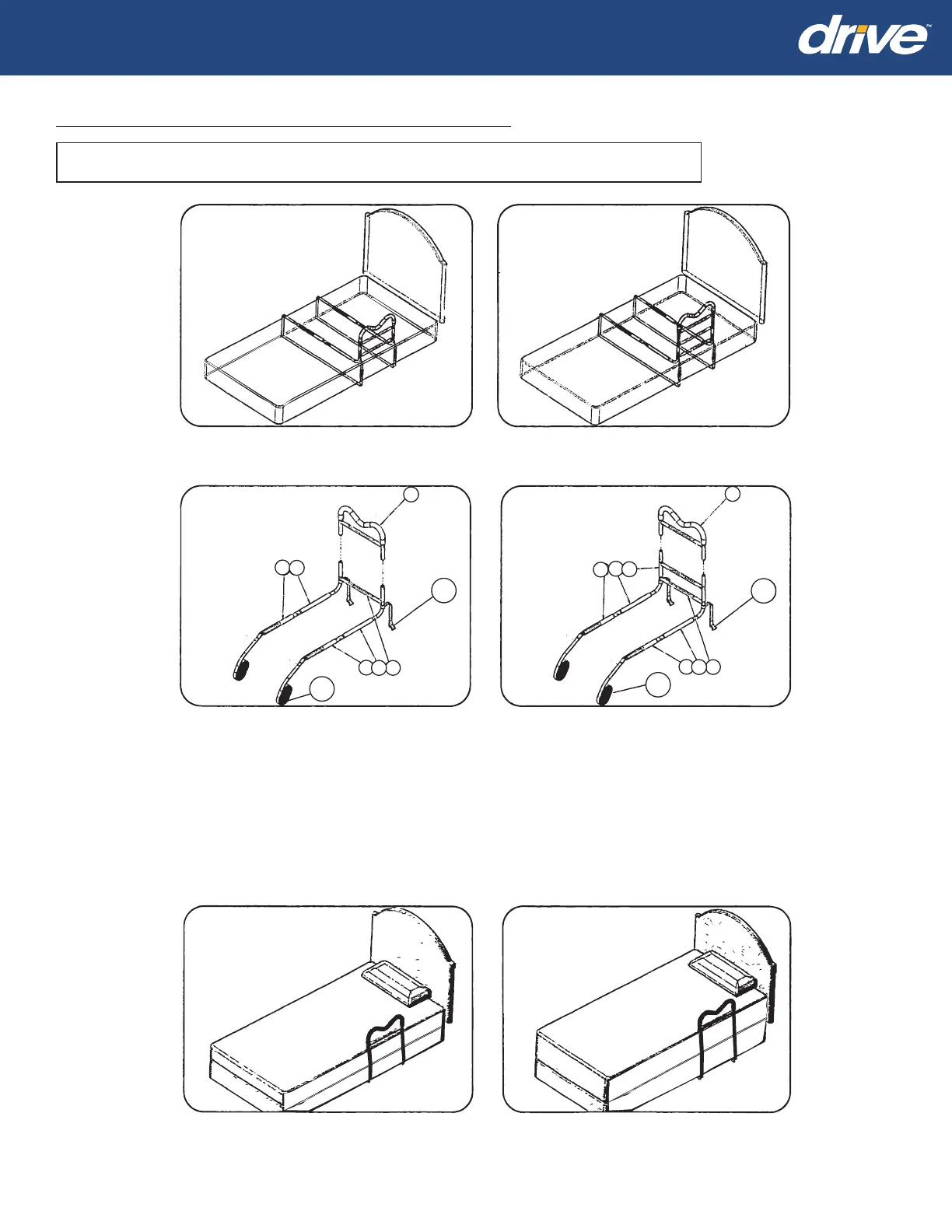 drive™