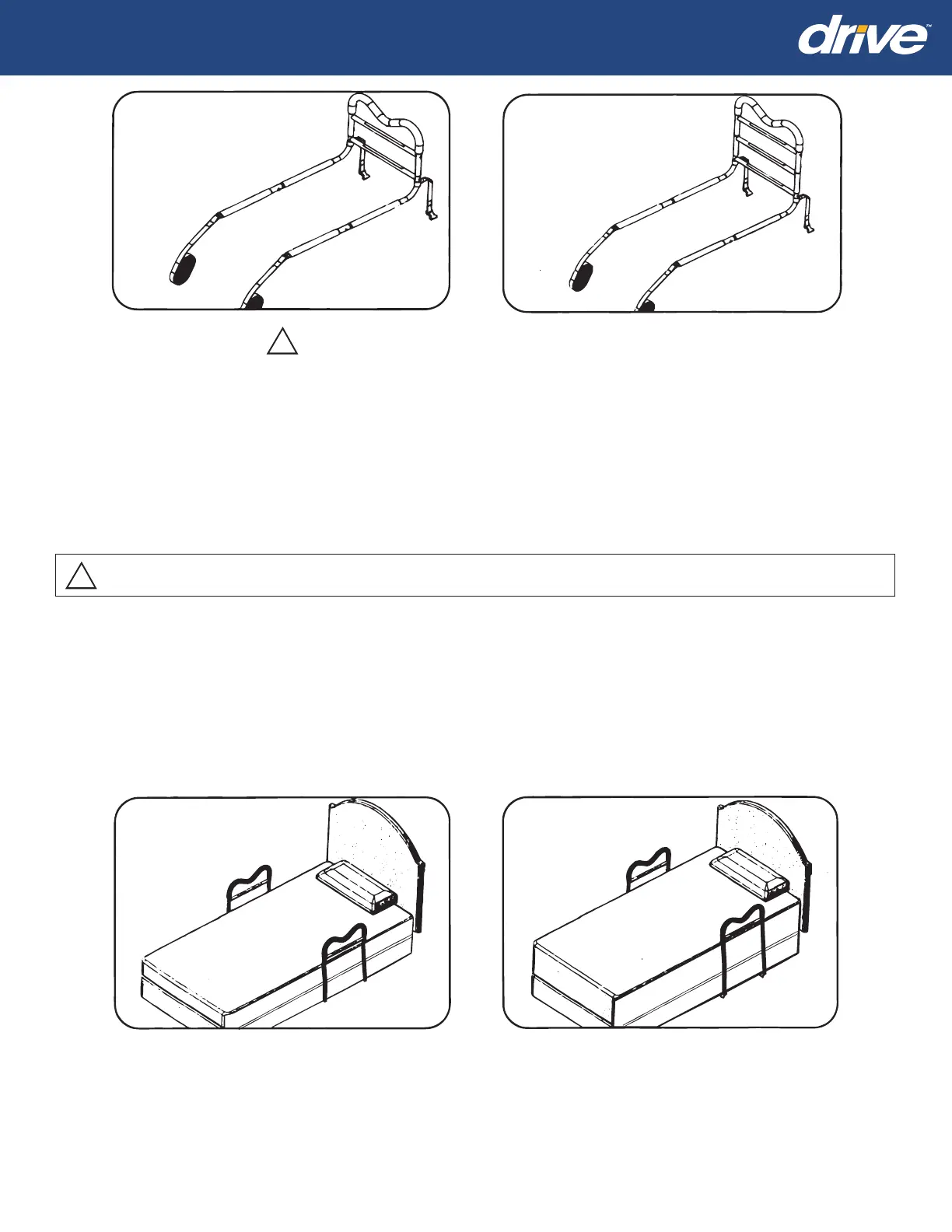 drive™