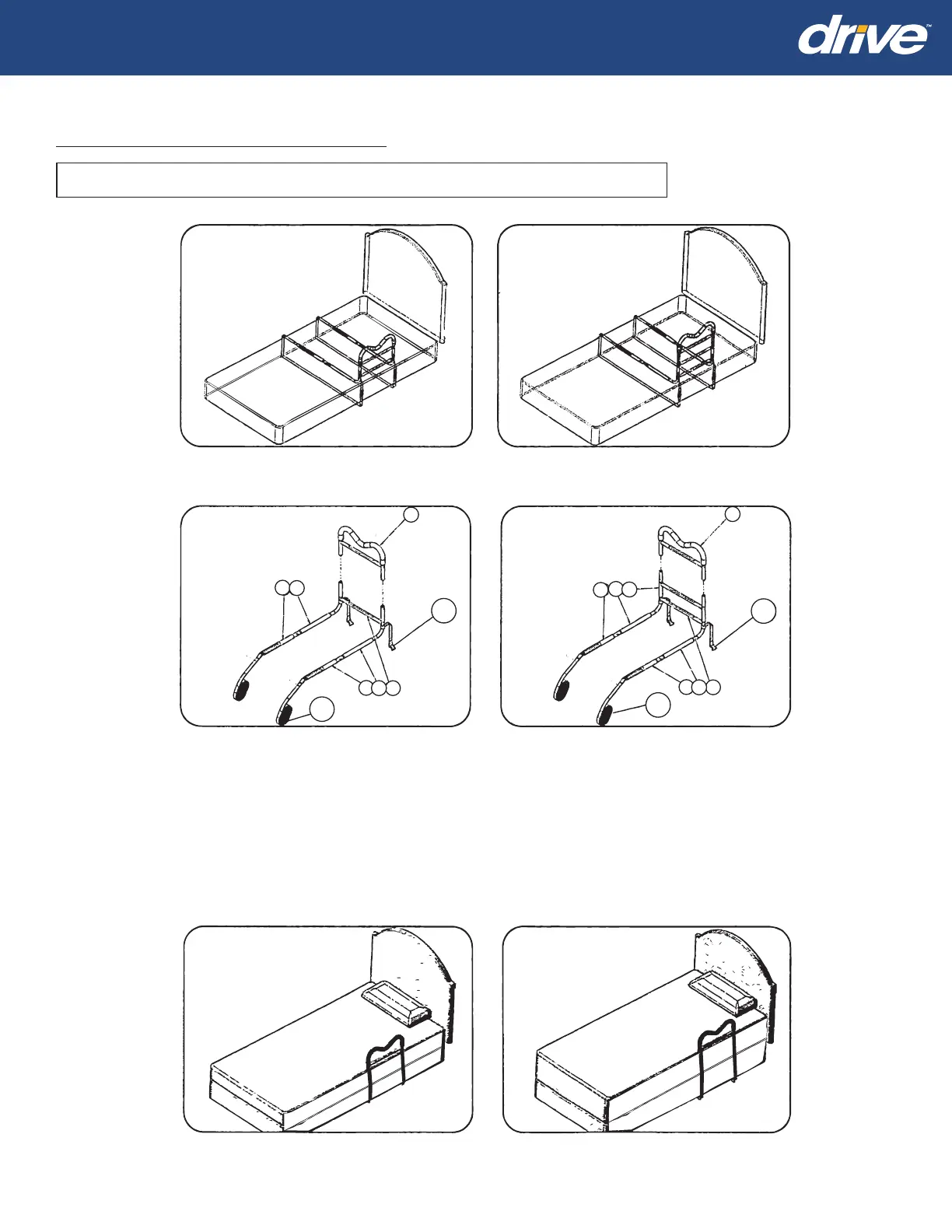 drive™