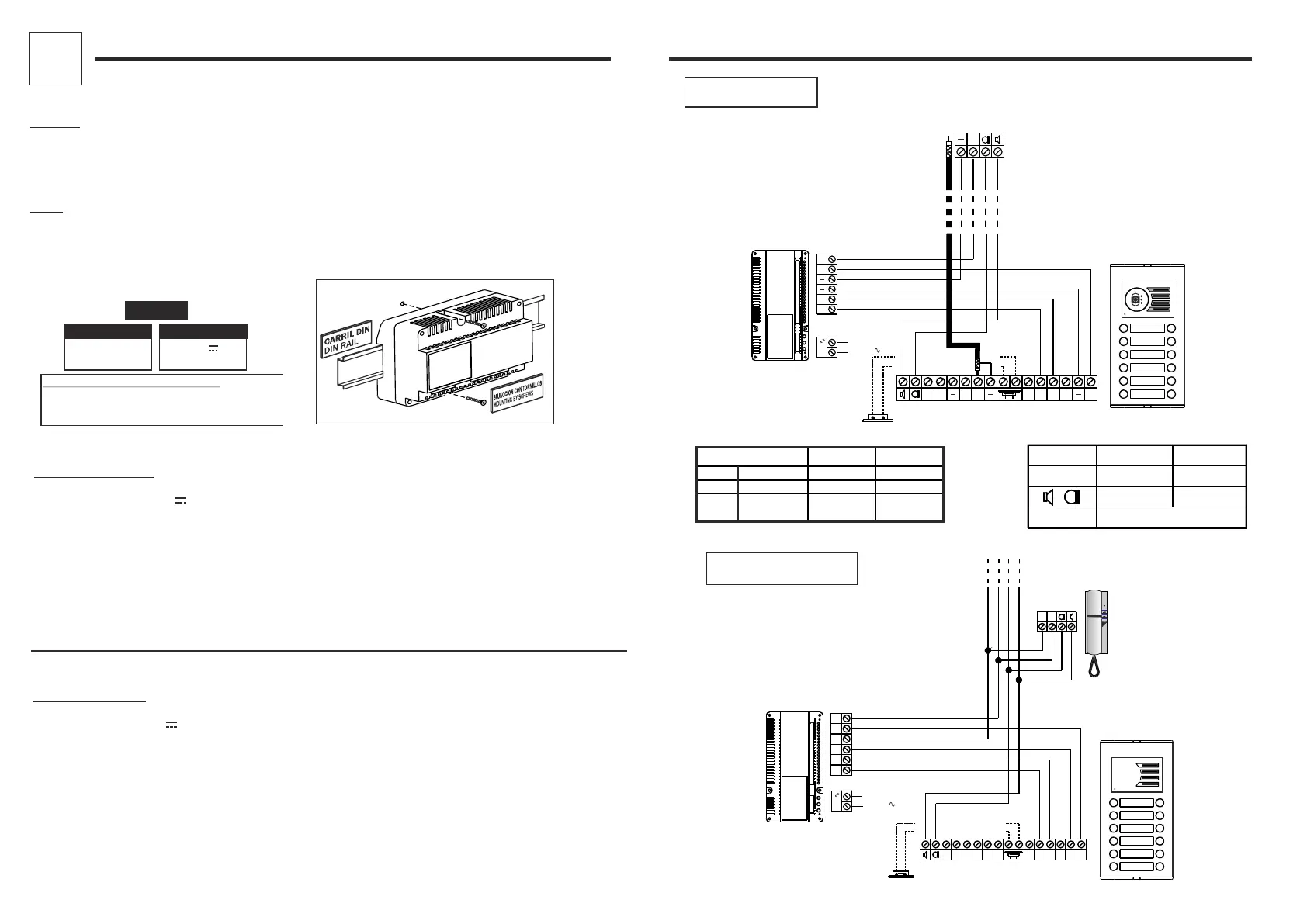 CARRIL DIN
DIN RAIL

SUJECCION CON TORNILLOS
MOUNTING BY SCREWS