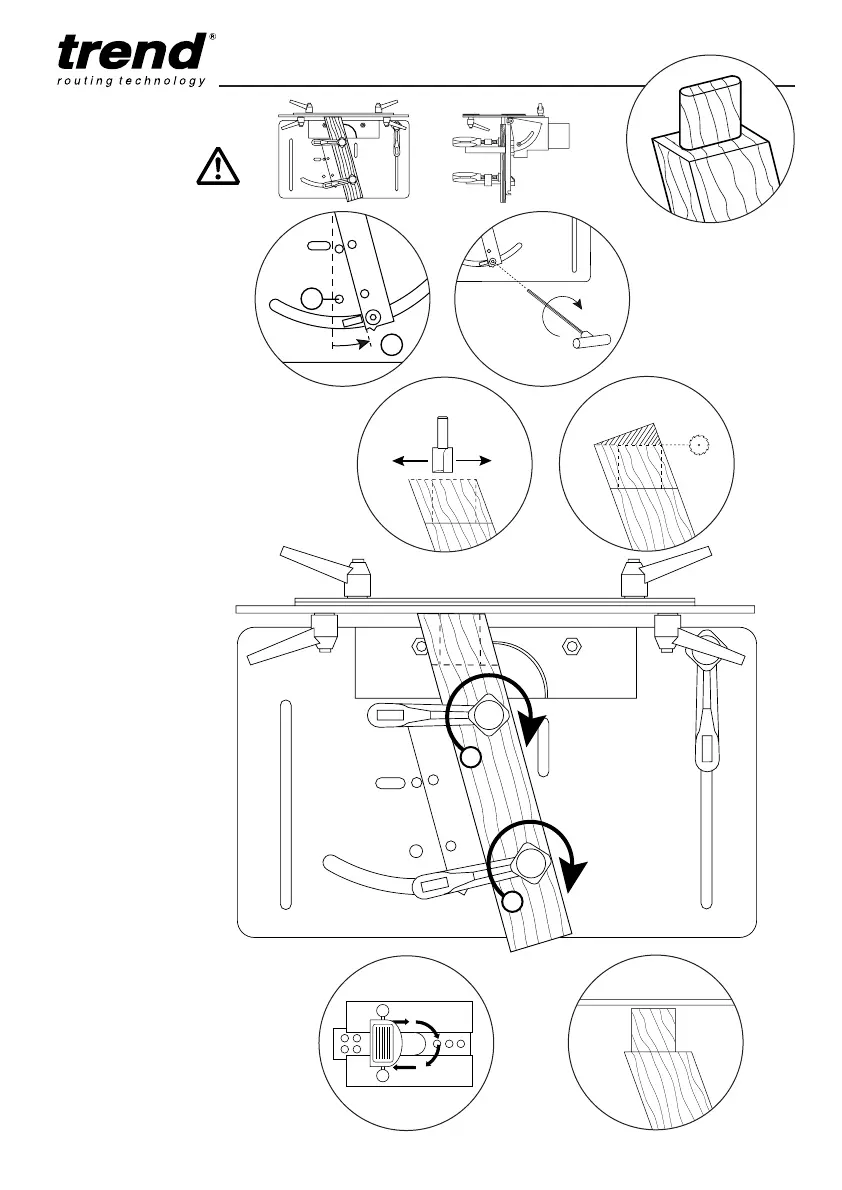 trend®
routing technology