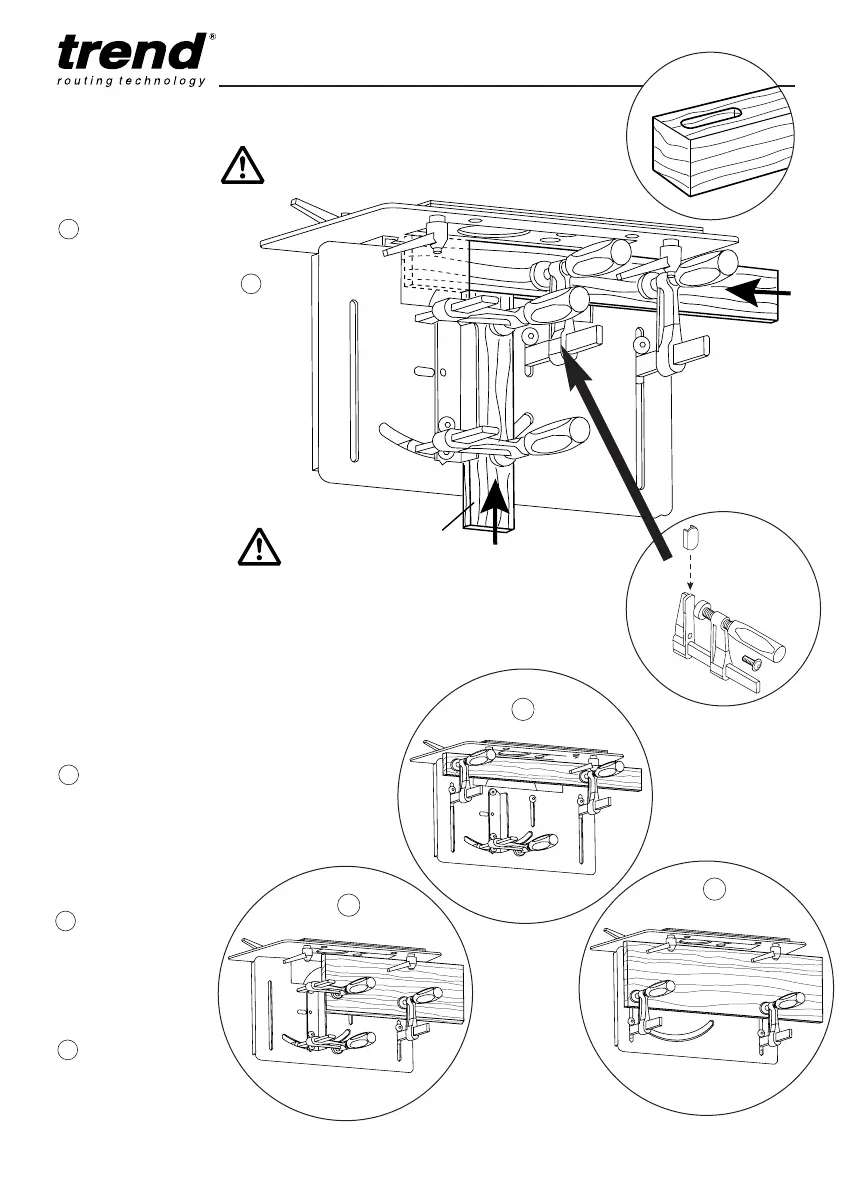 trend®
routing technology