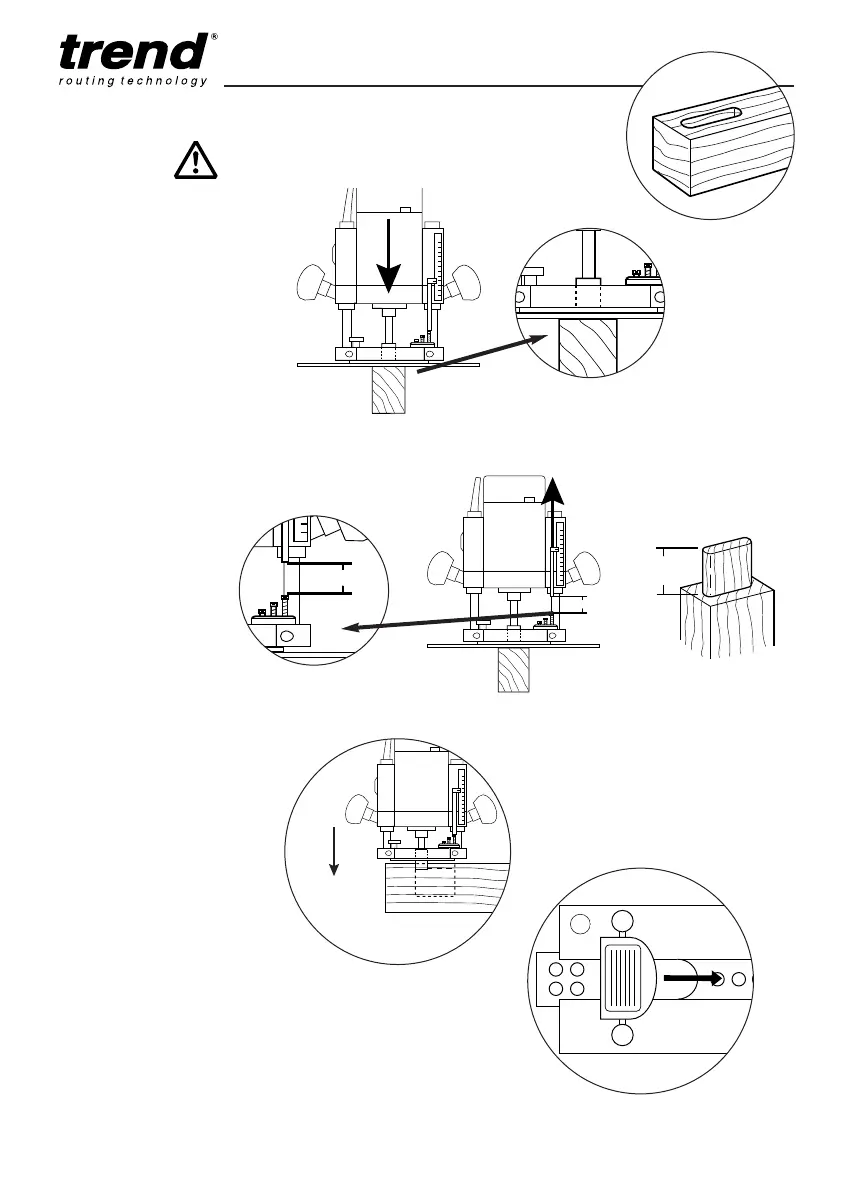 trend®
routing technology