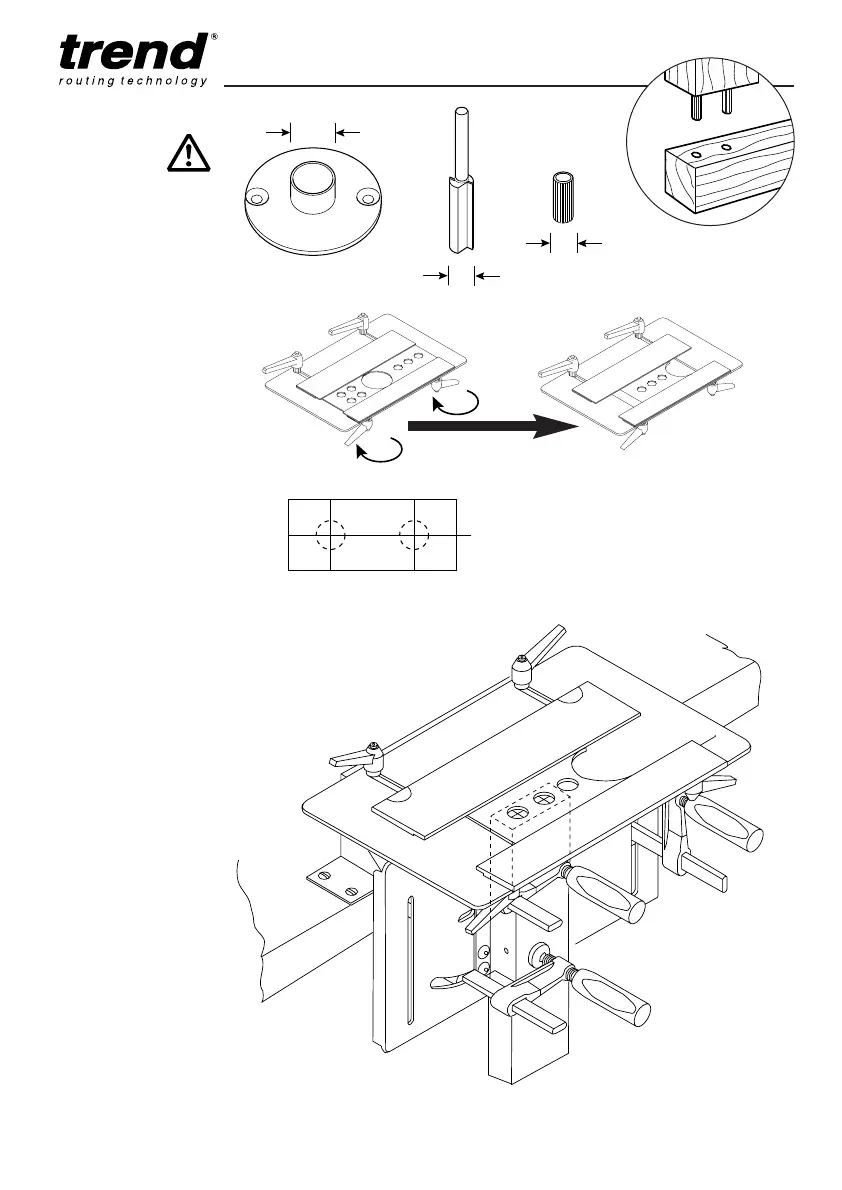 trend®
routing technology