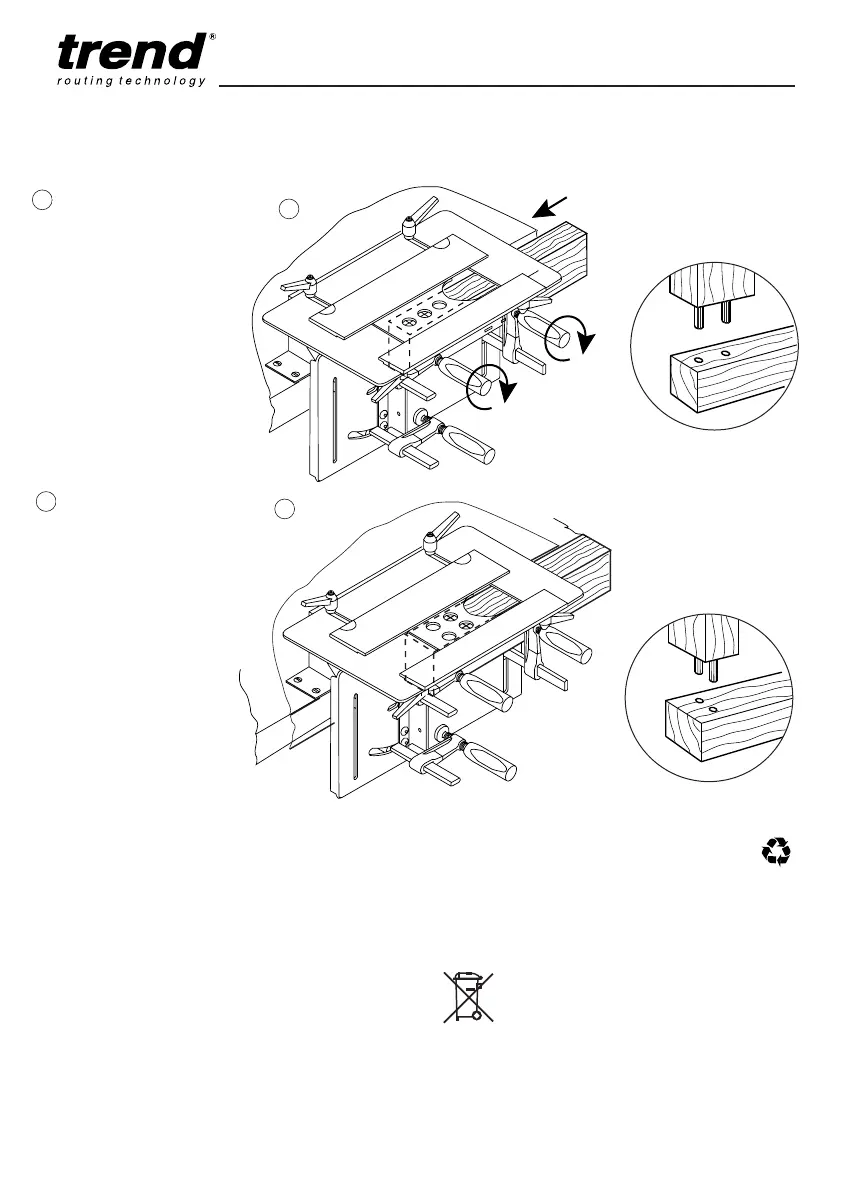 trend®
routing technology