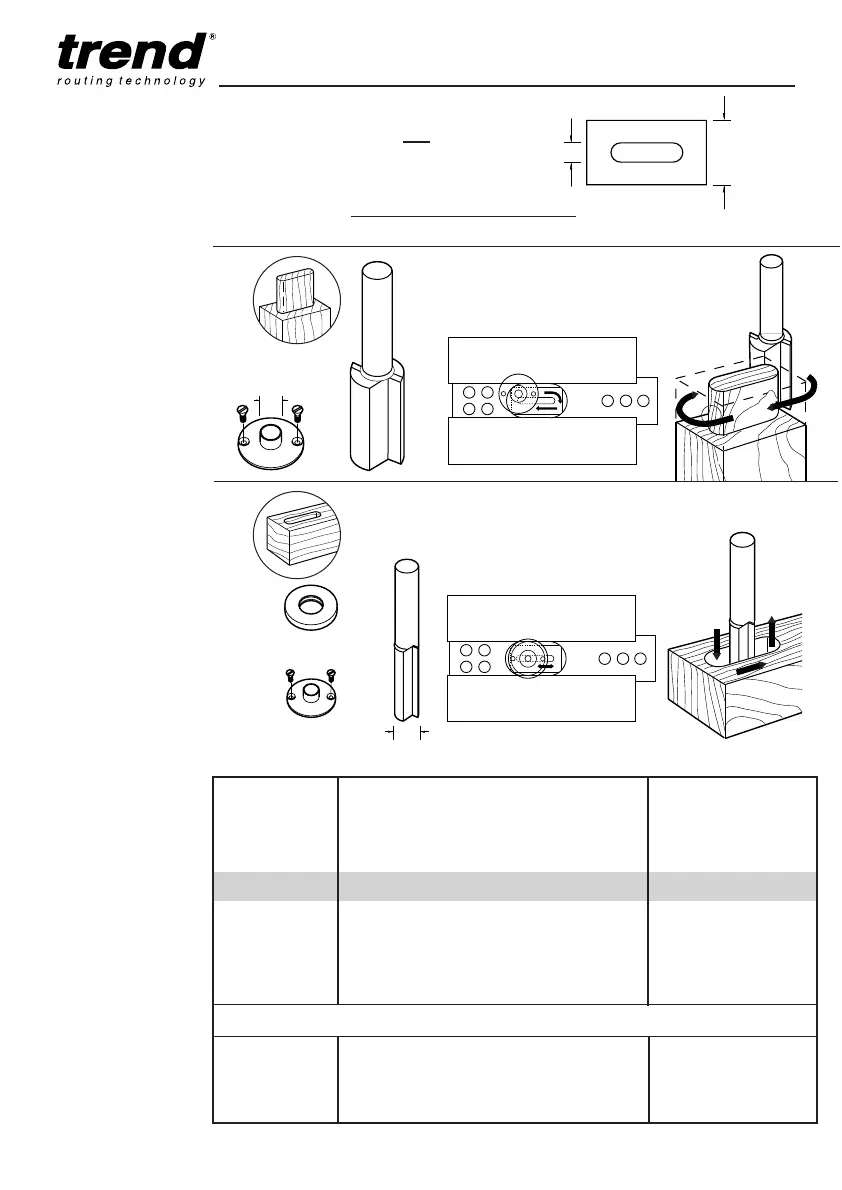 trend®
routing technology