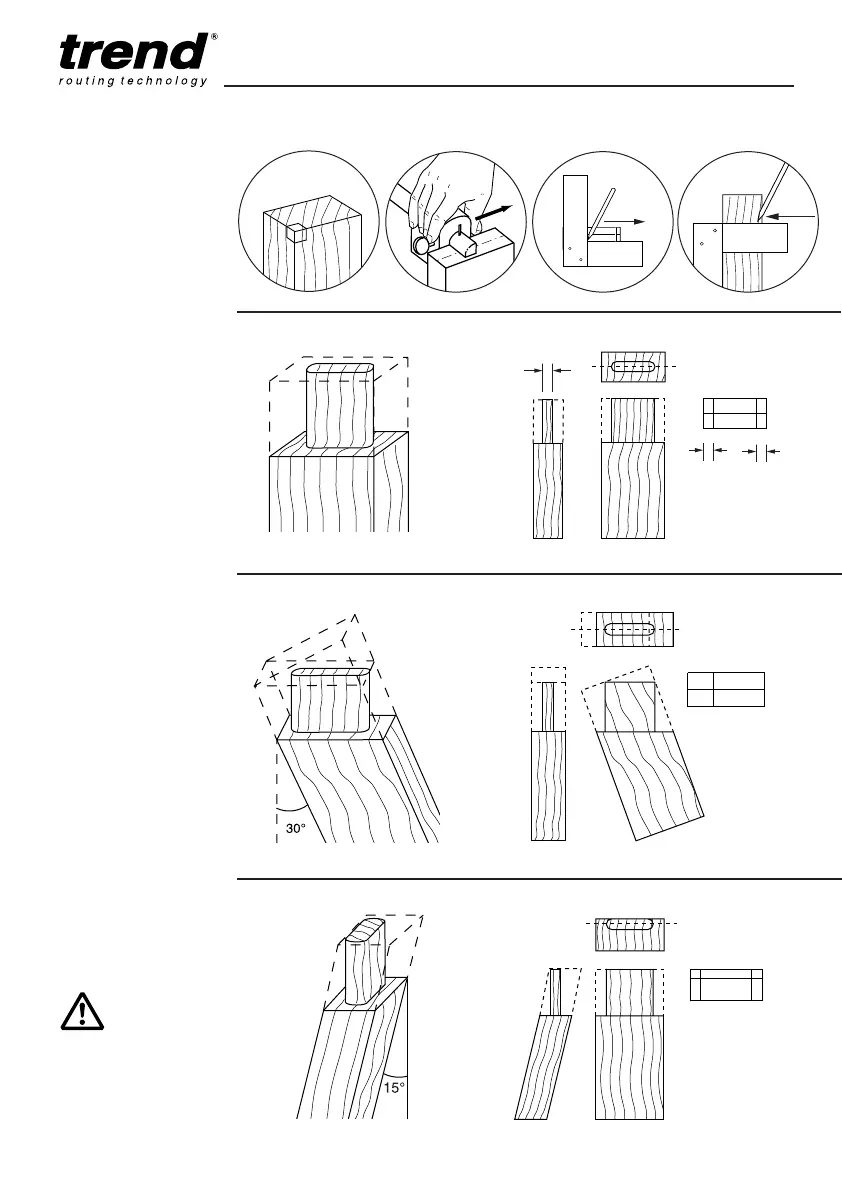 trend®
routing technology

30°

15°