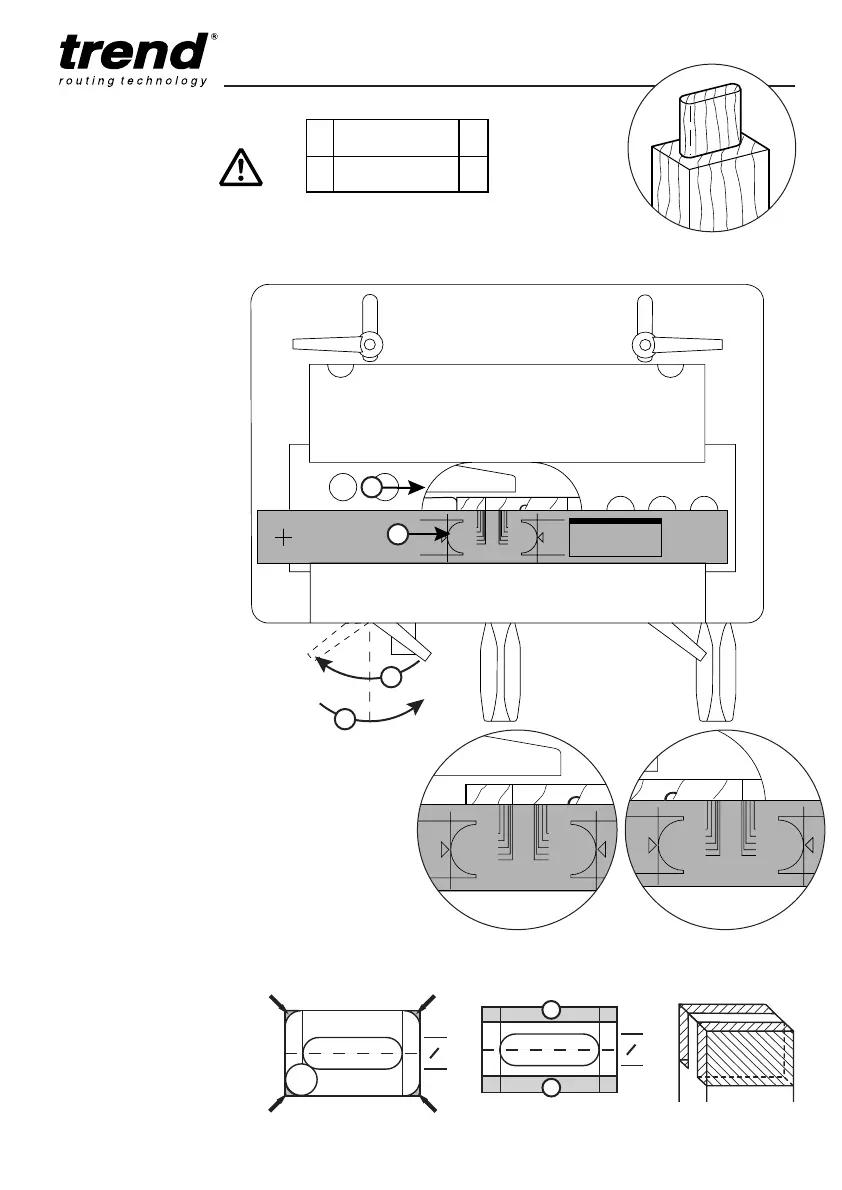 trend®
routing technology