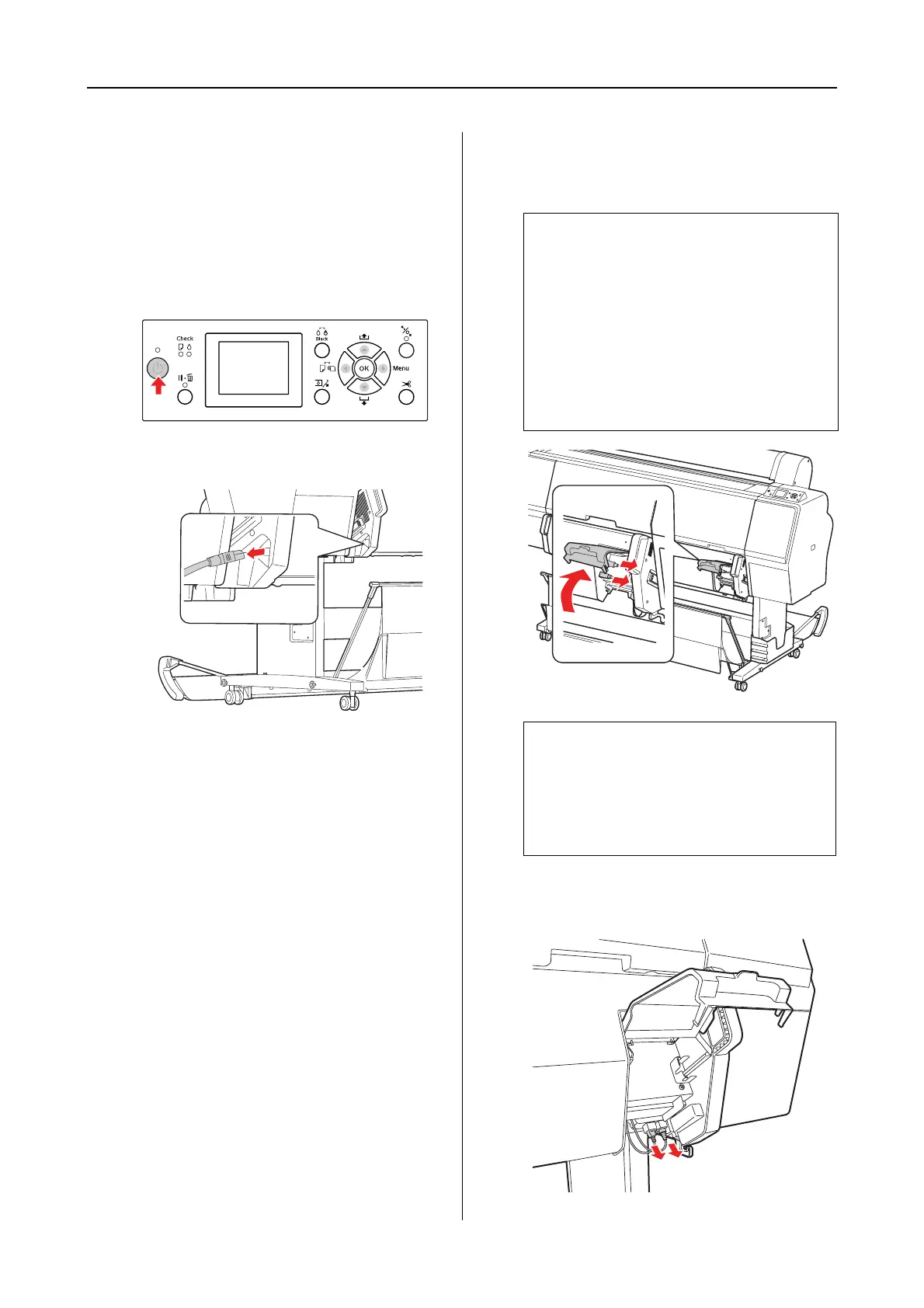 Check

Black

OK

Menu