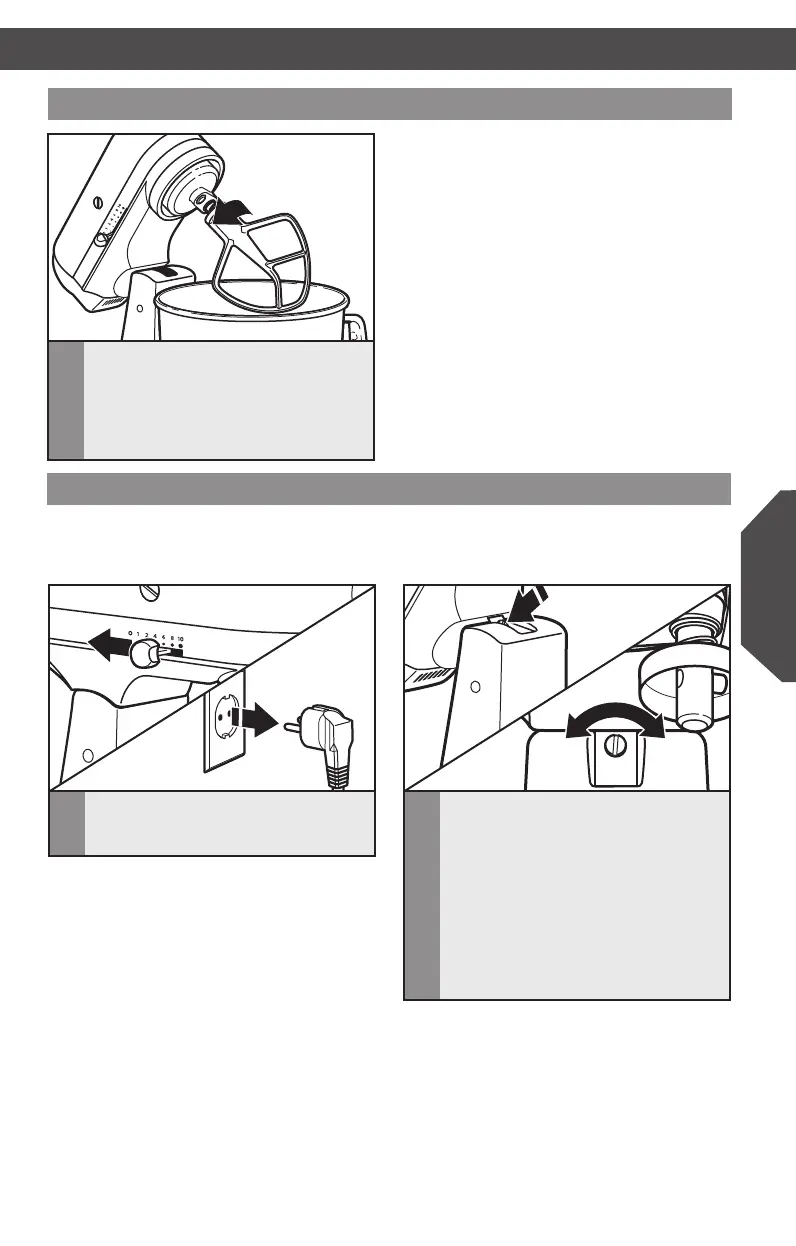 0 1 2 4 6 8 10