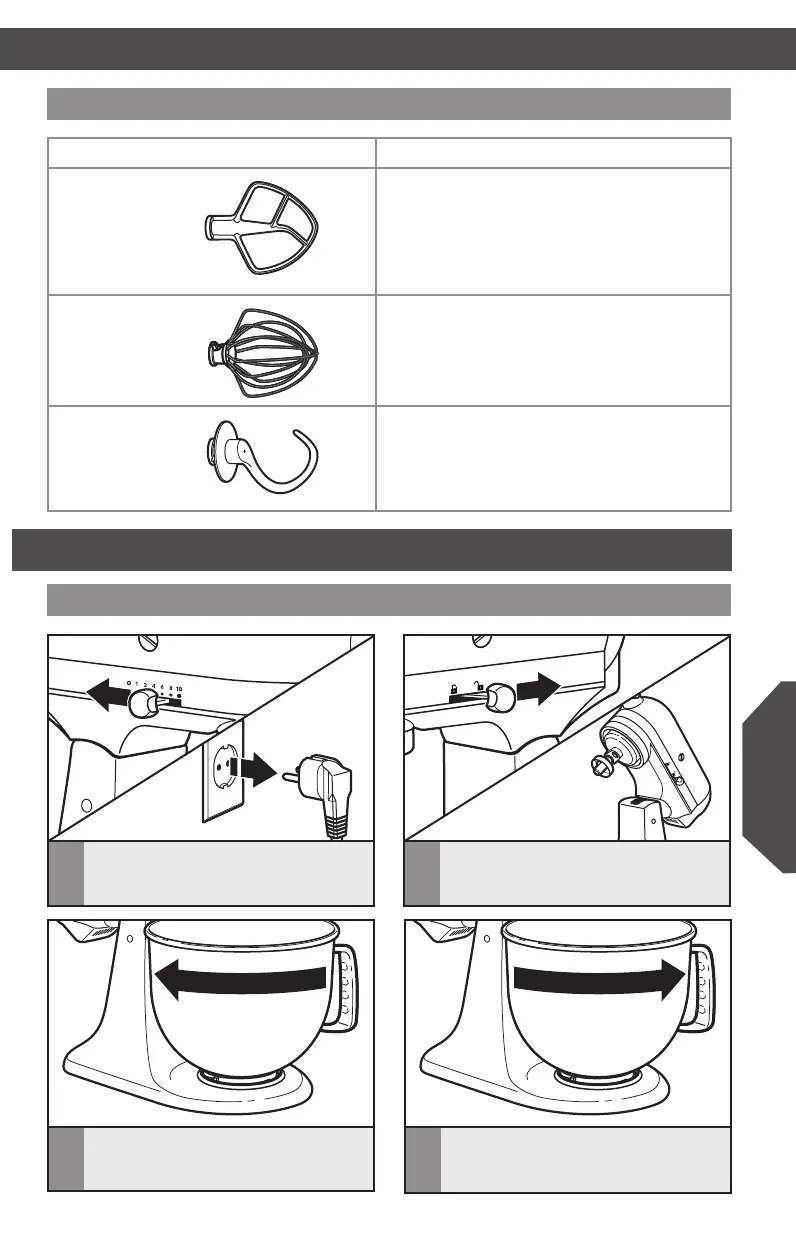 0 1 2 4 6 8 10