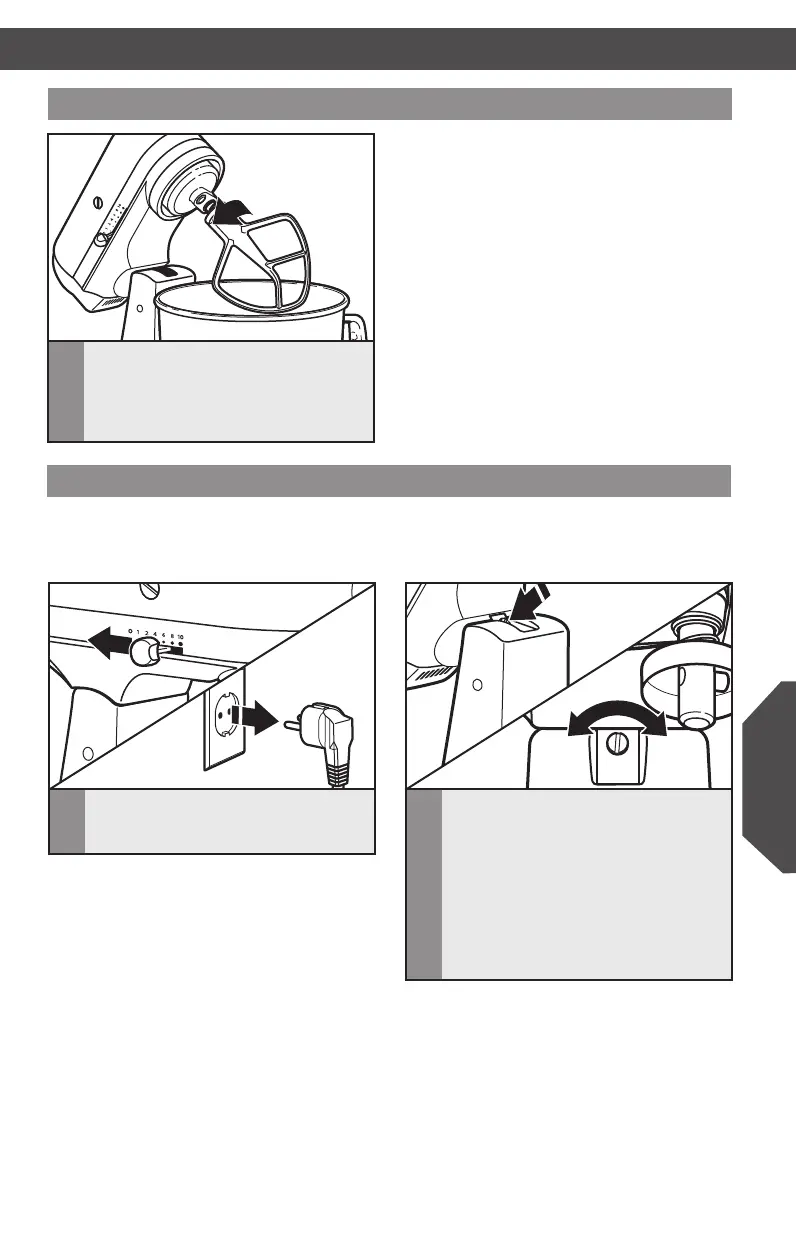 0 1 2 4 6 8 10