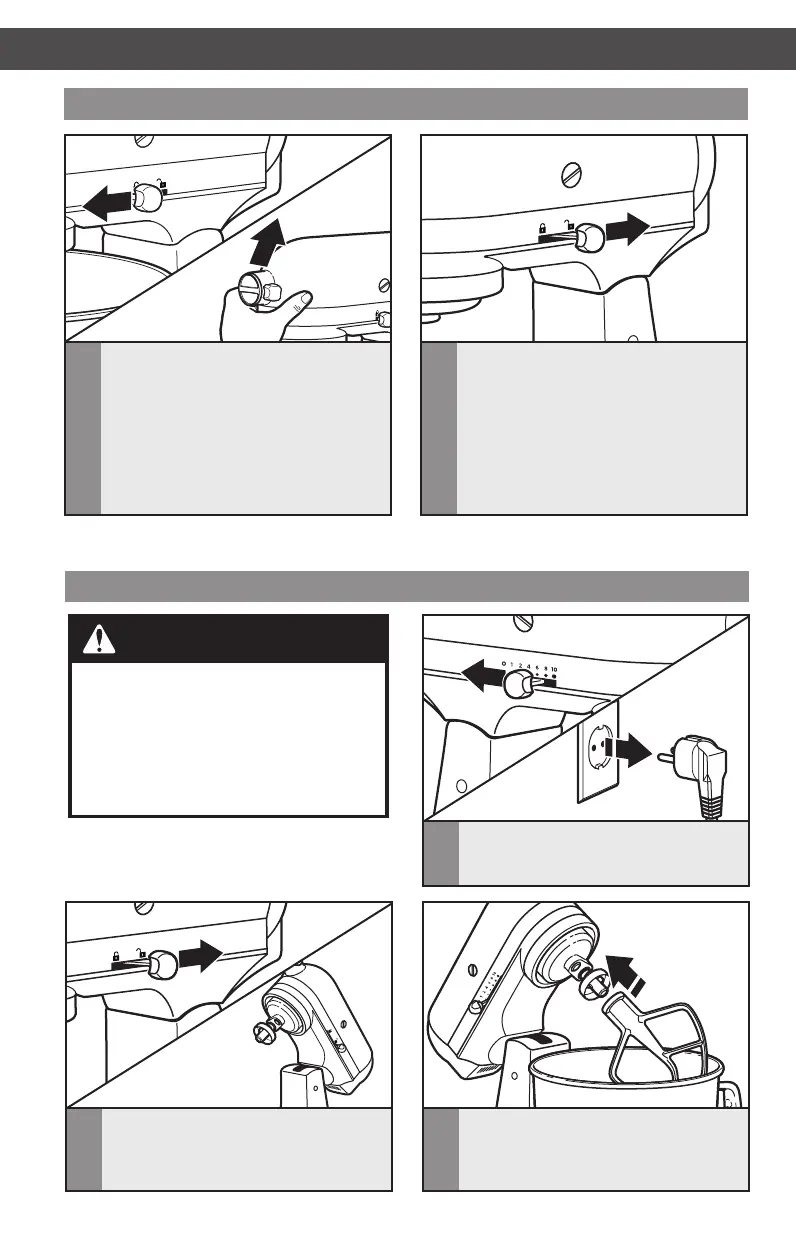 0 1 2 4 6 8 10