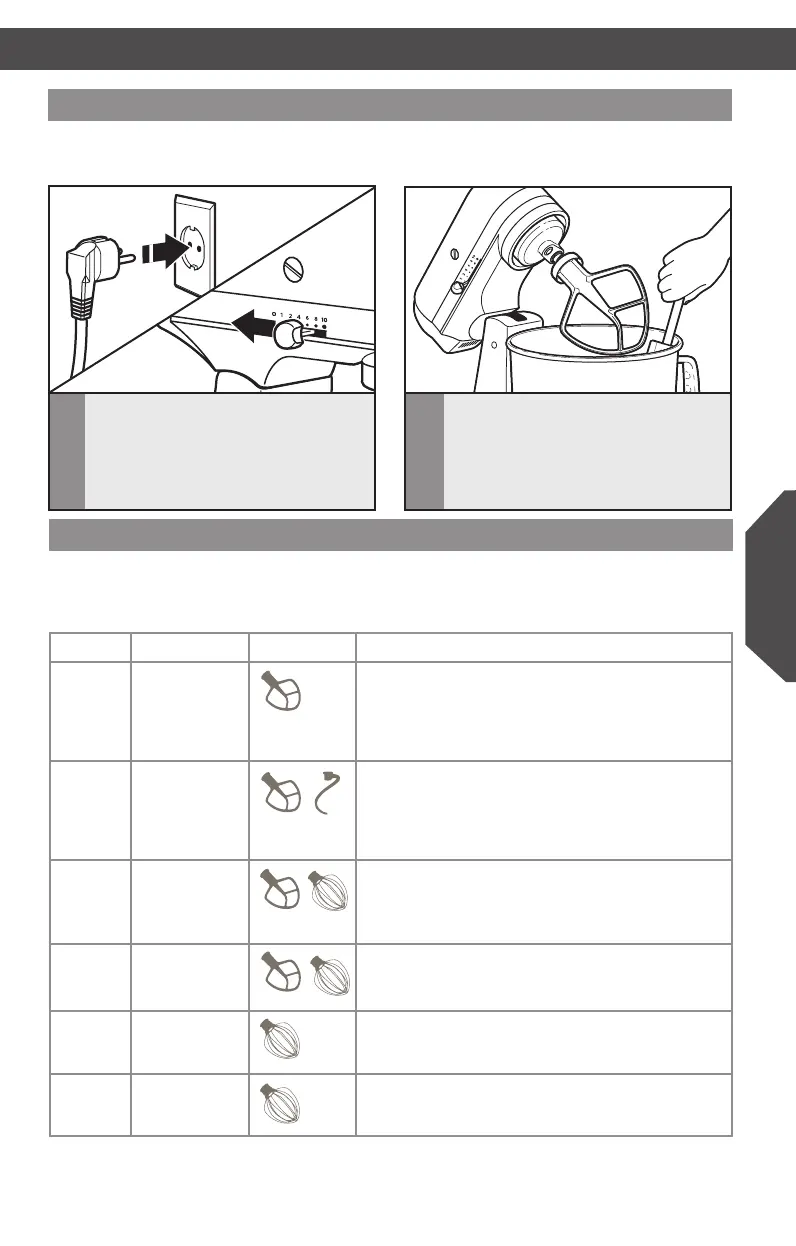 0 1 2 4 6 8 10