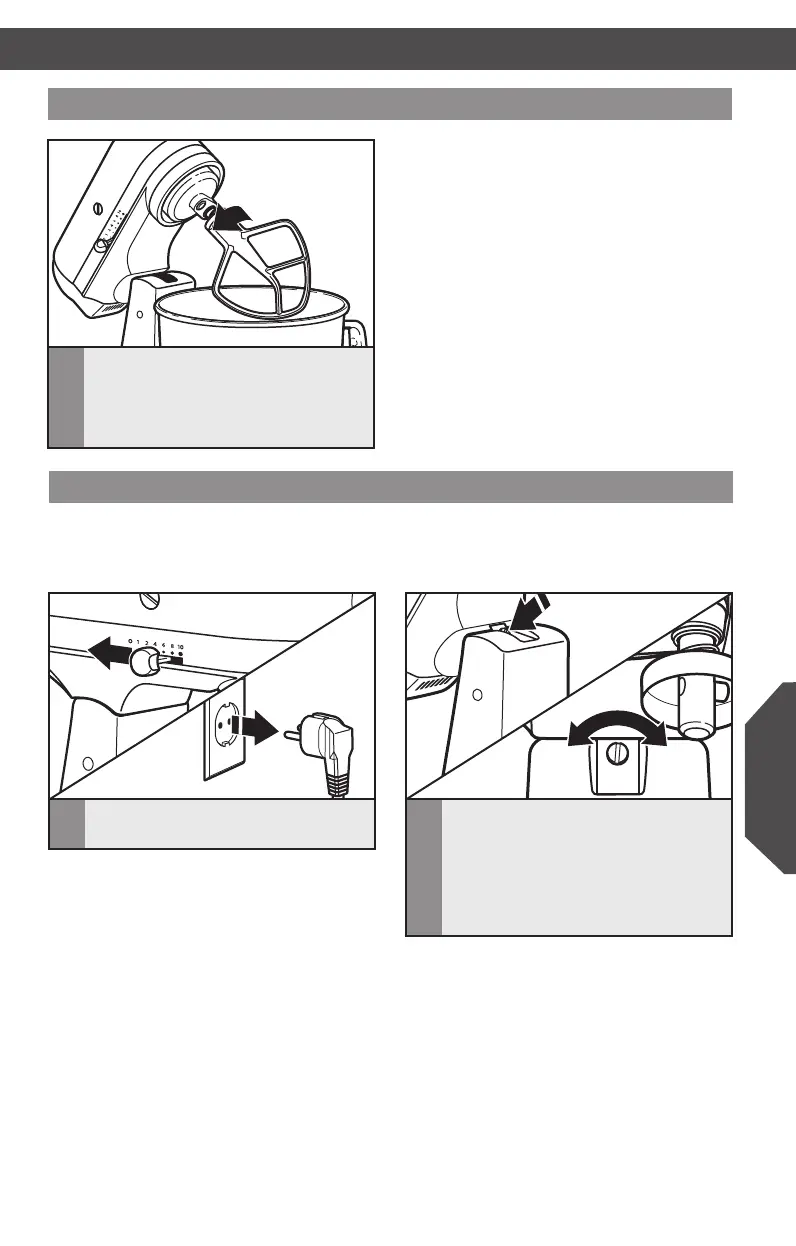 0 1 2 4 6 8 10