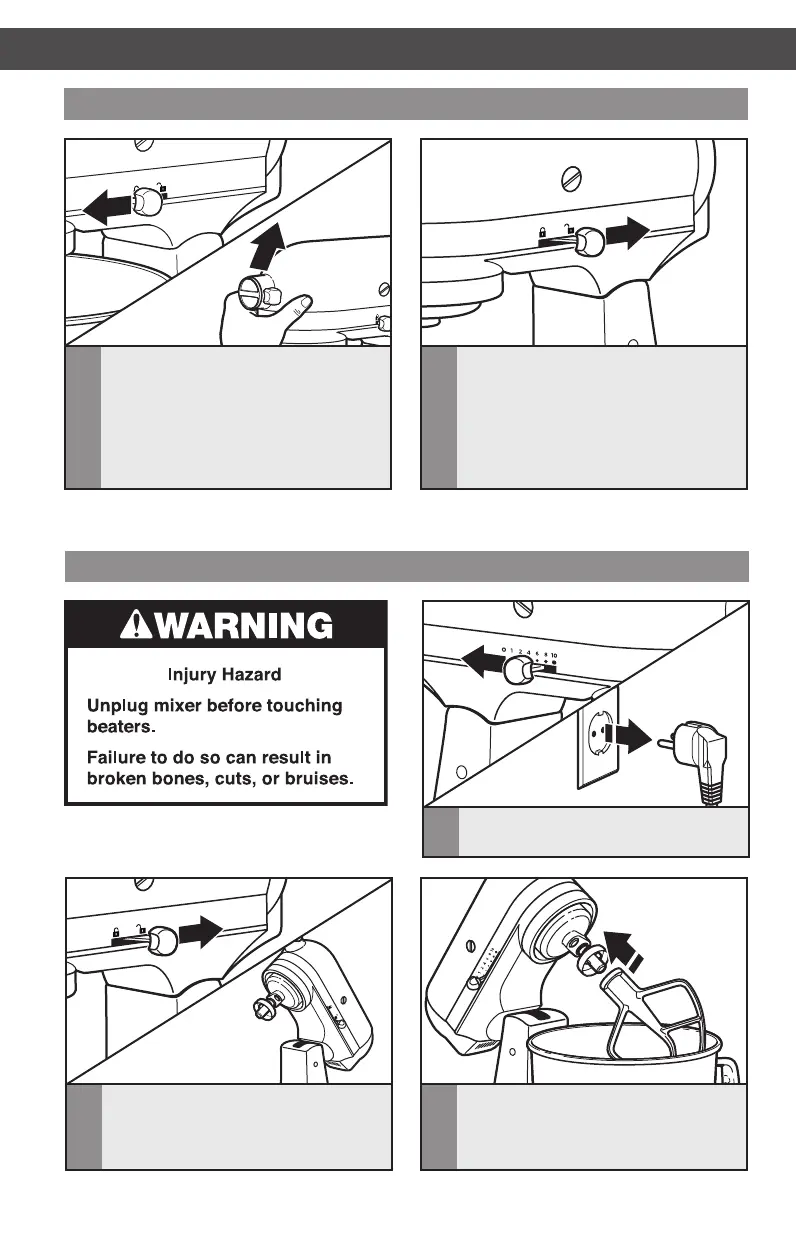 WARNING

Injury Hazard

Unplug mixer before touching beaters.

Failure to do so can result in broken bones, cuts, or bruises.

0 1 2 4 6 8 10