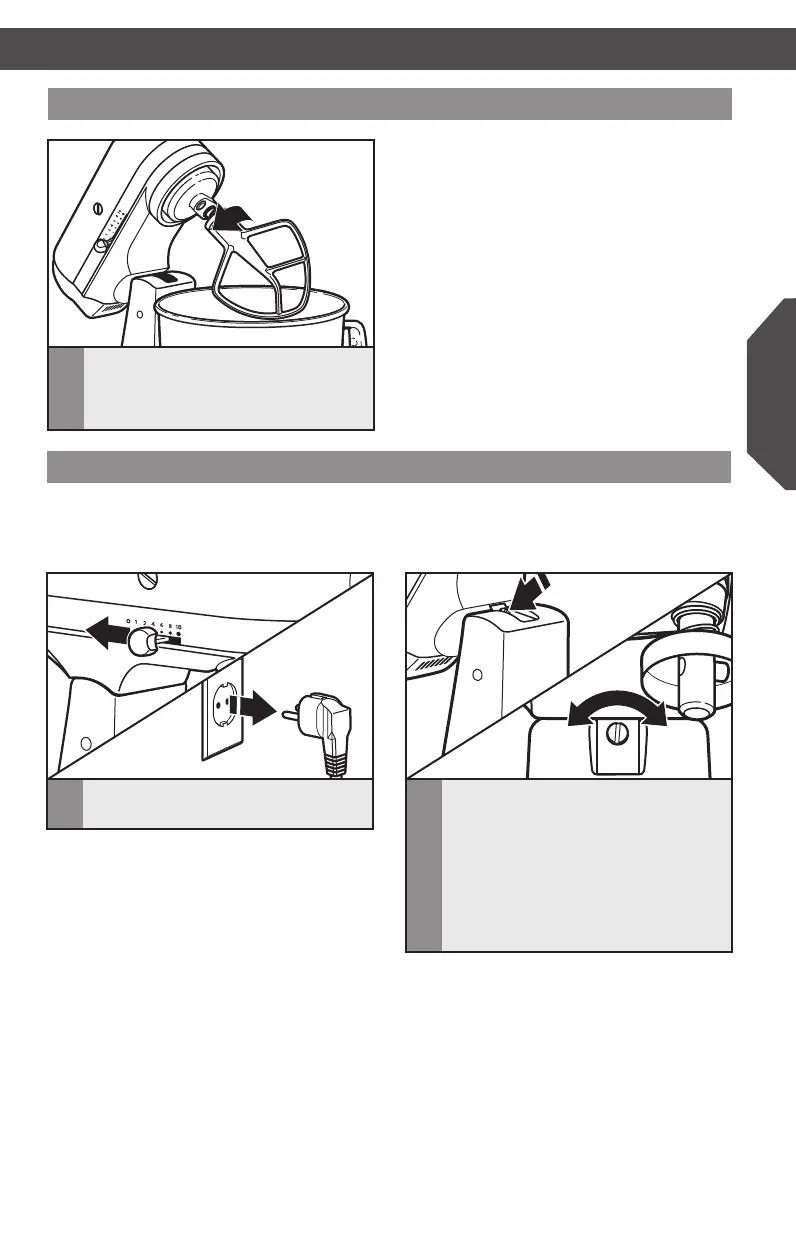 0 1 2 4 6 8 10