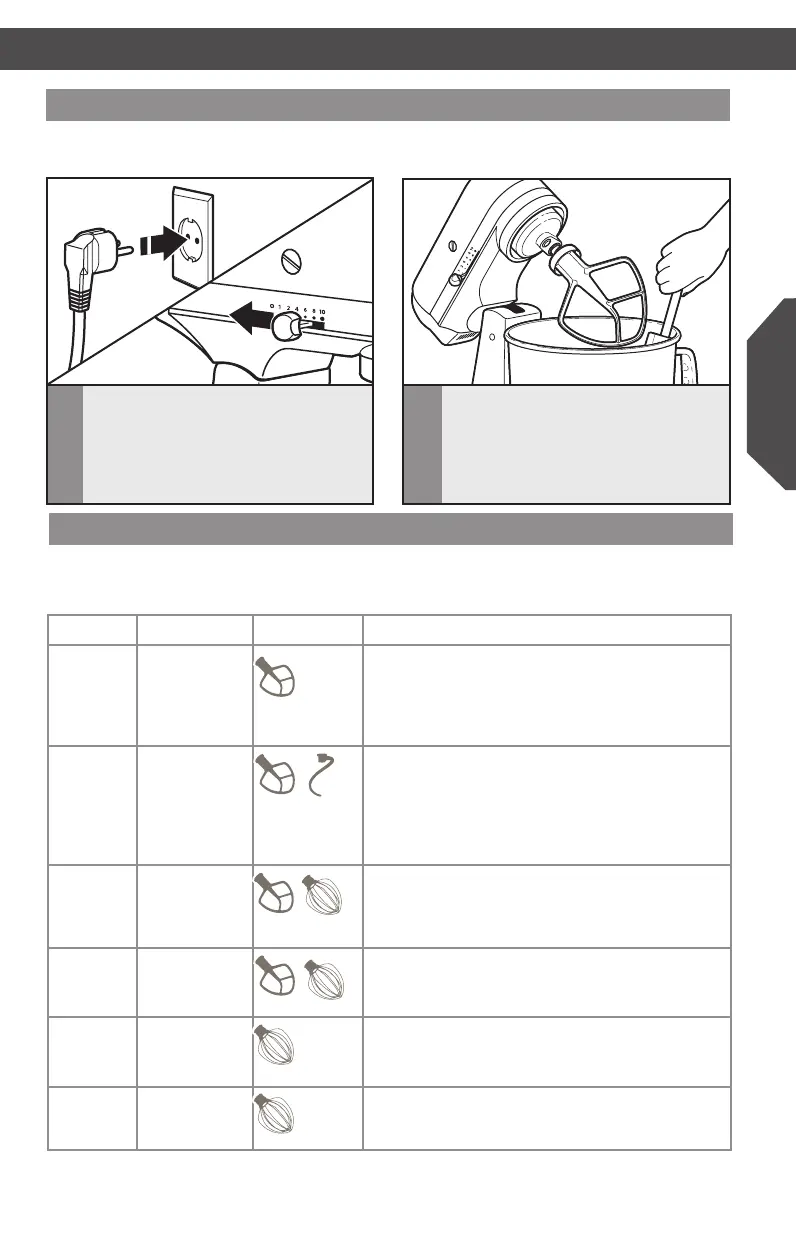 0 1 2 4 6 8 10