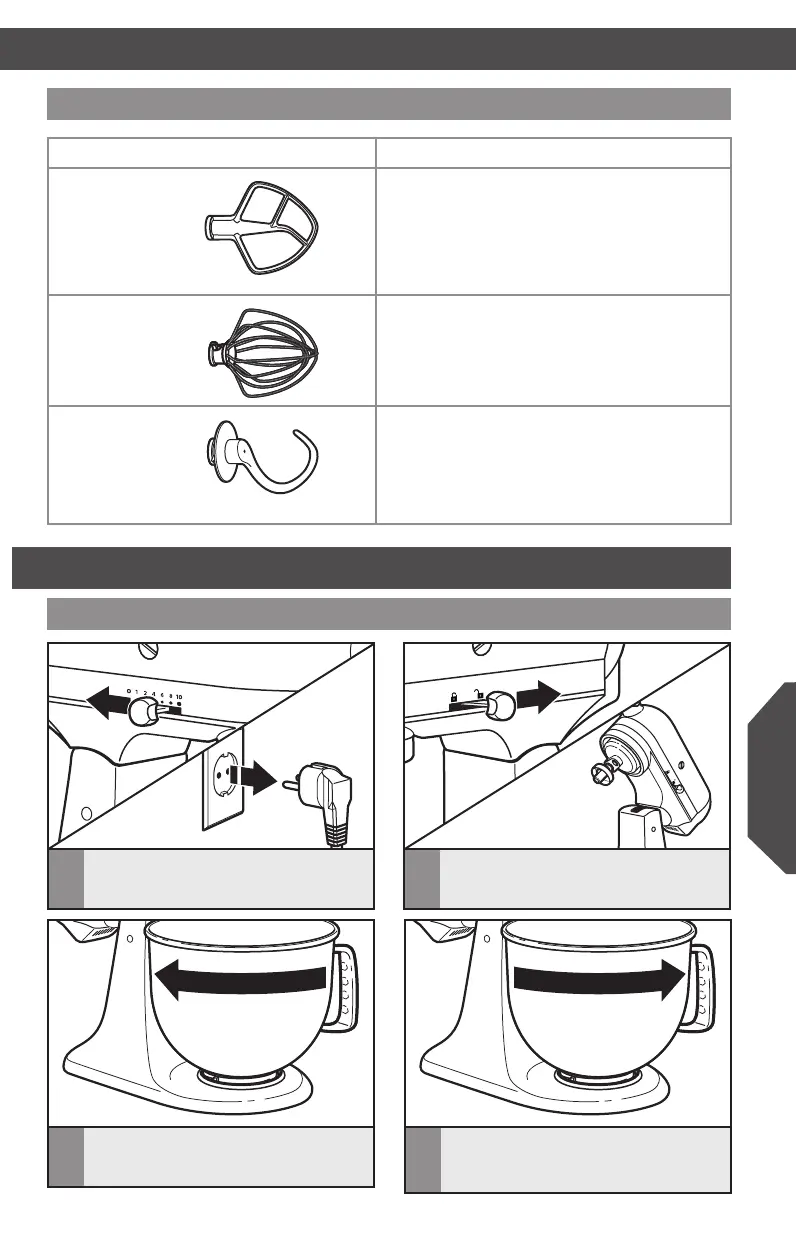 0 1 2 4 6 8 10