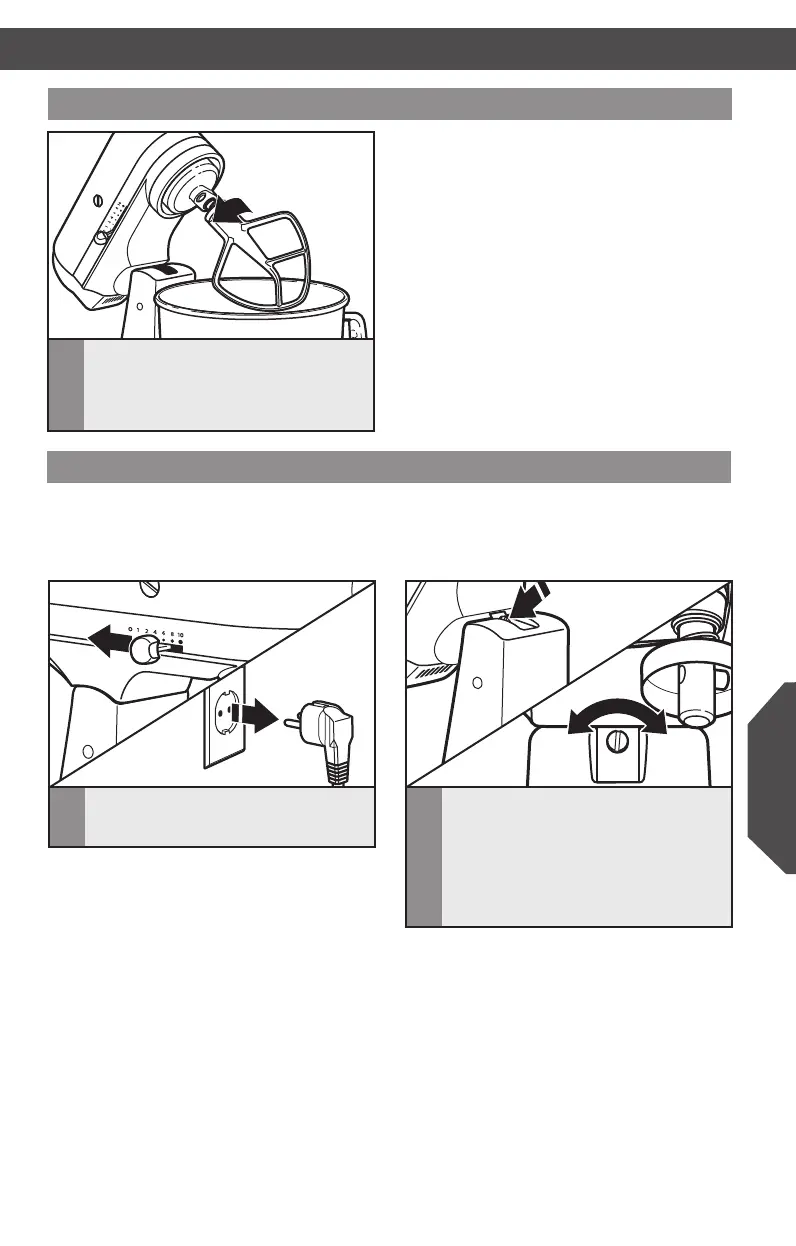 0 1 2 4 6 8 10