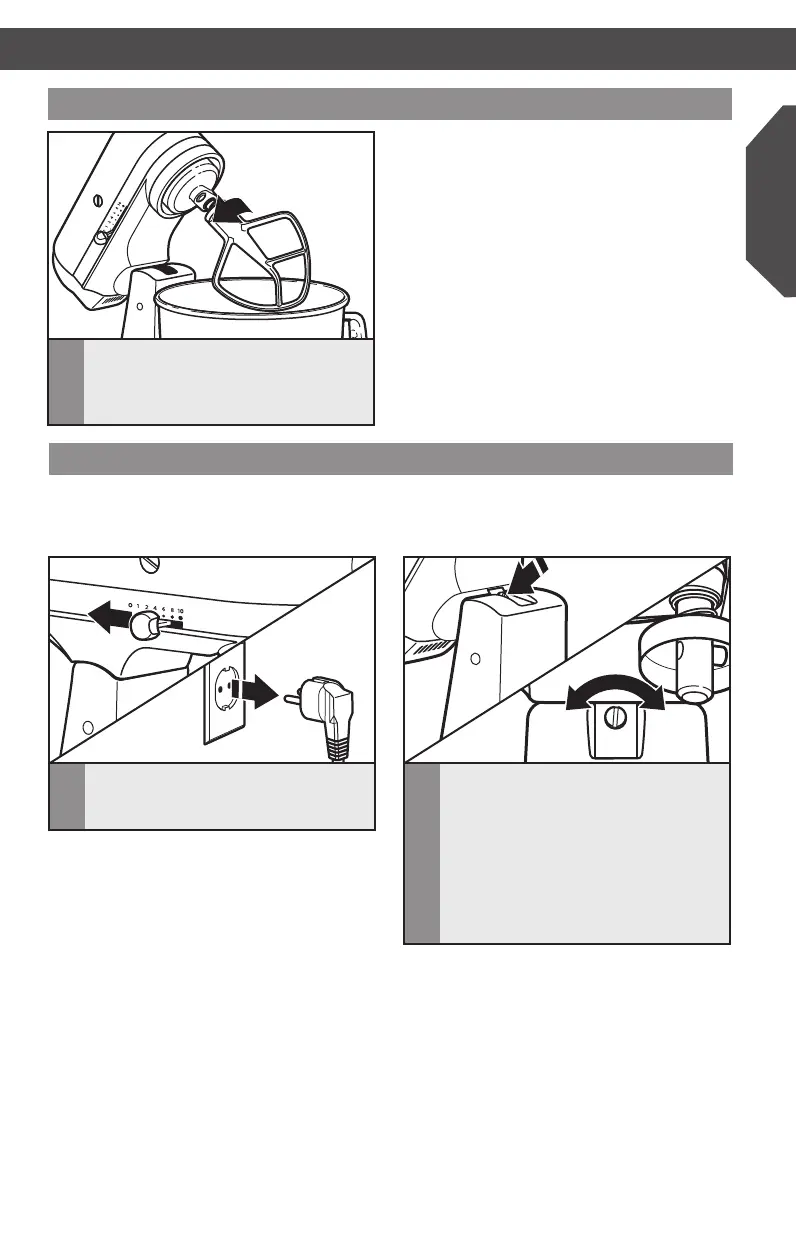 0 1 2 4 6 8 10