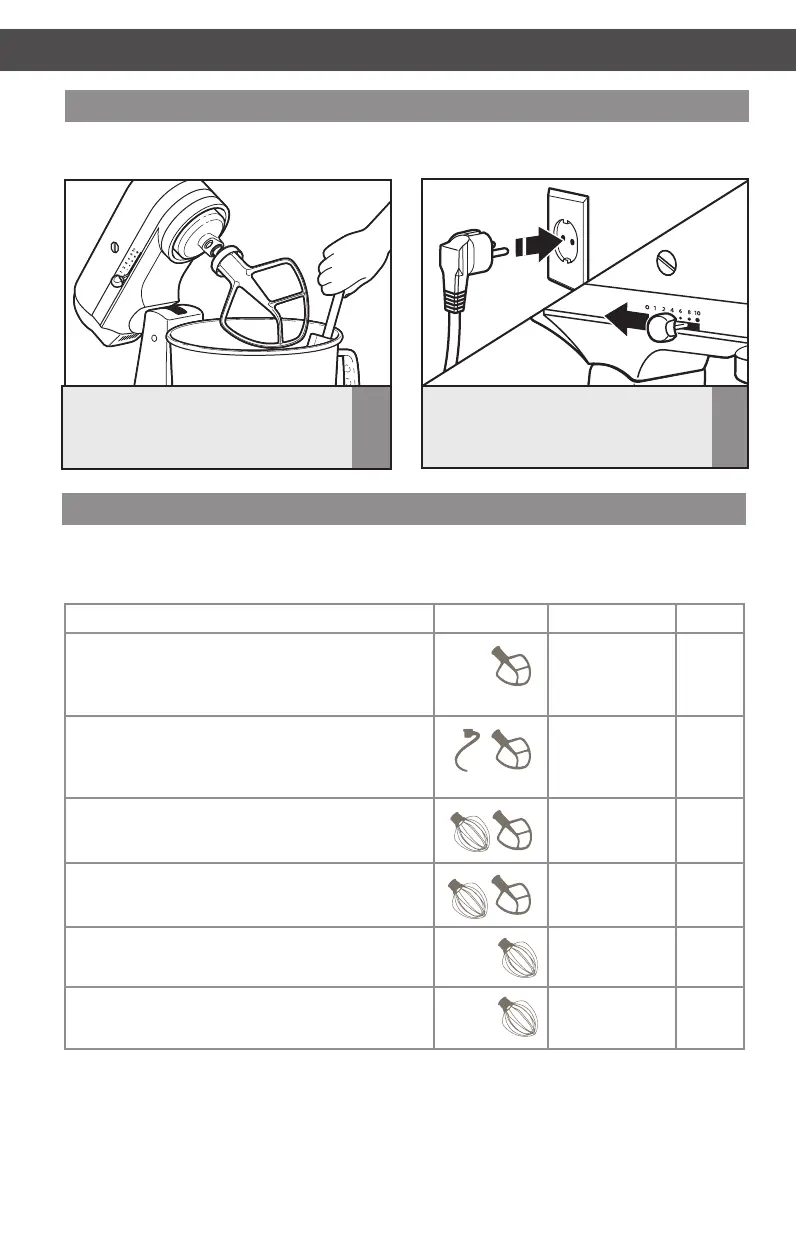 0 1 2 4 6 8 10