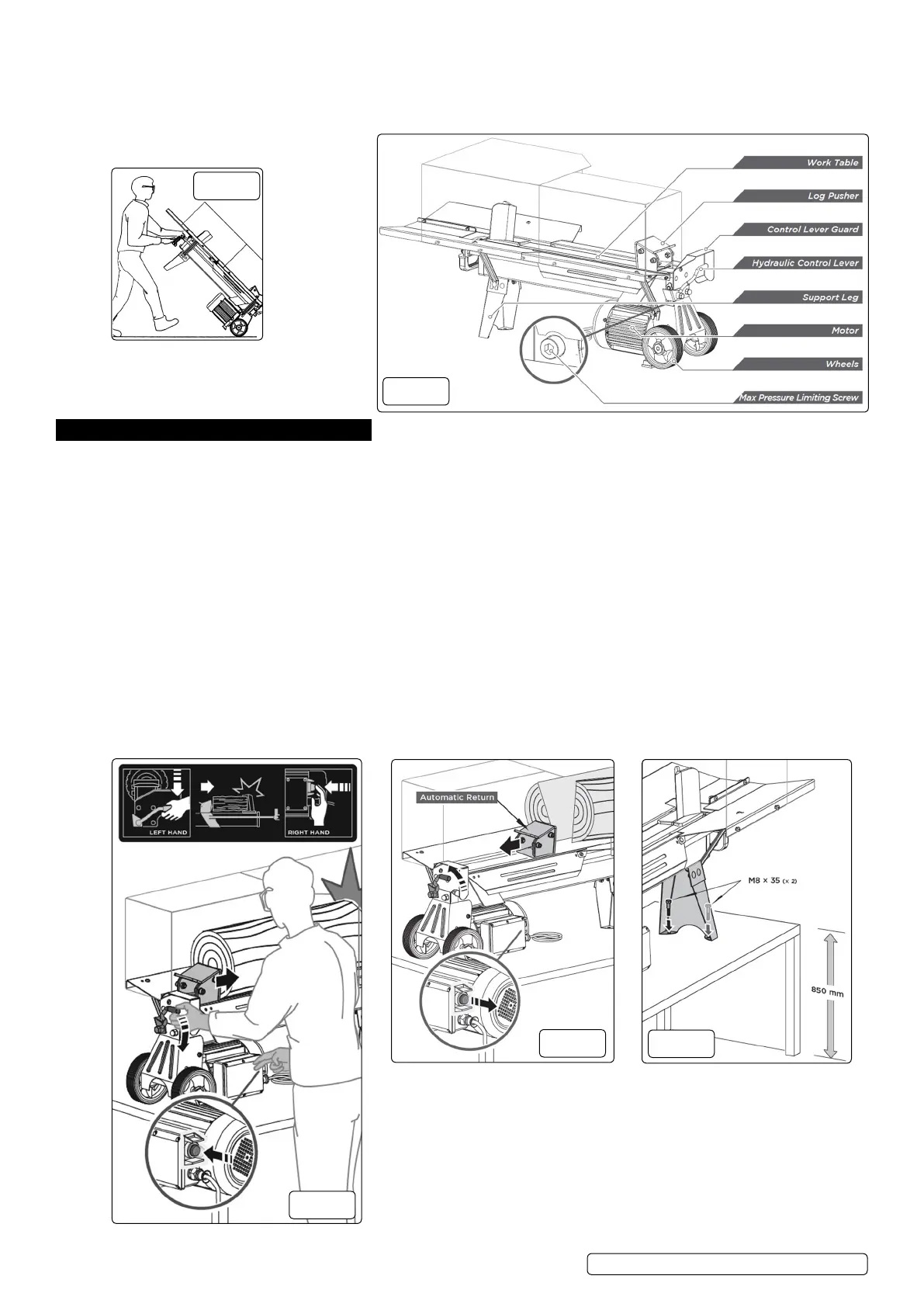 Work Table
Log Pusher
Control Lever Guard
Hydraulic Control Lever
Support Leg
Motor
Wheels
Max Pressure Limiting Screw

LEFT HAND
RIGHT HAND

Automatic Return

M8 × 35 (× 2)
850 mm