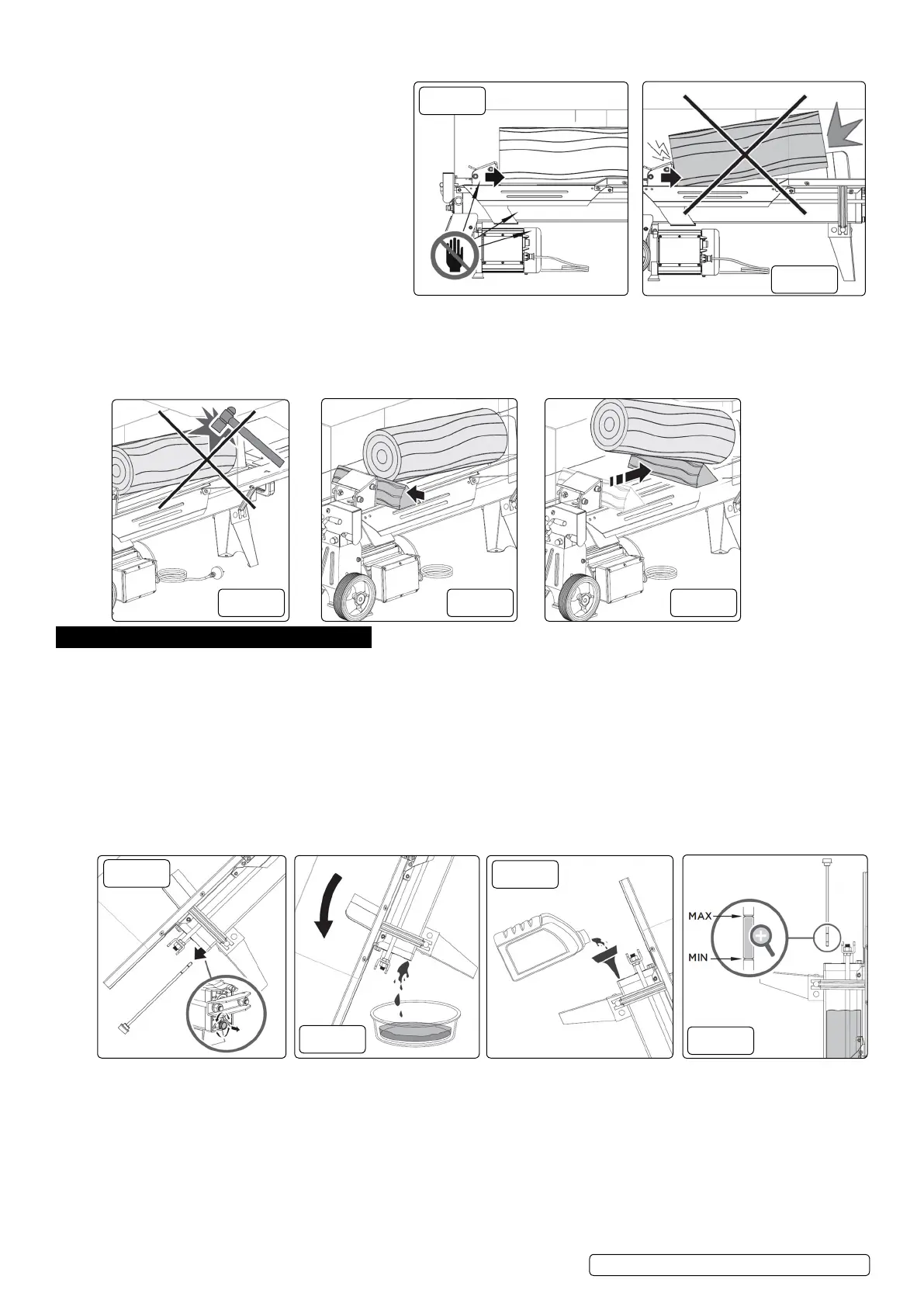 MAX

MIN