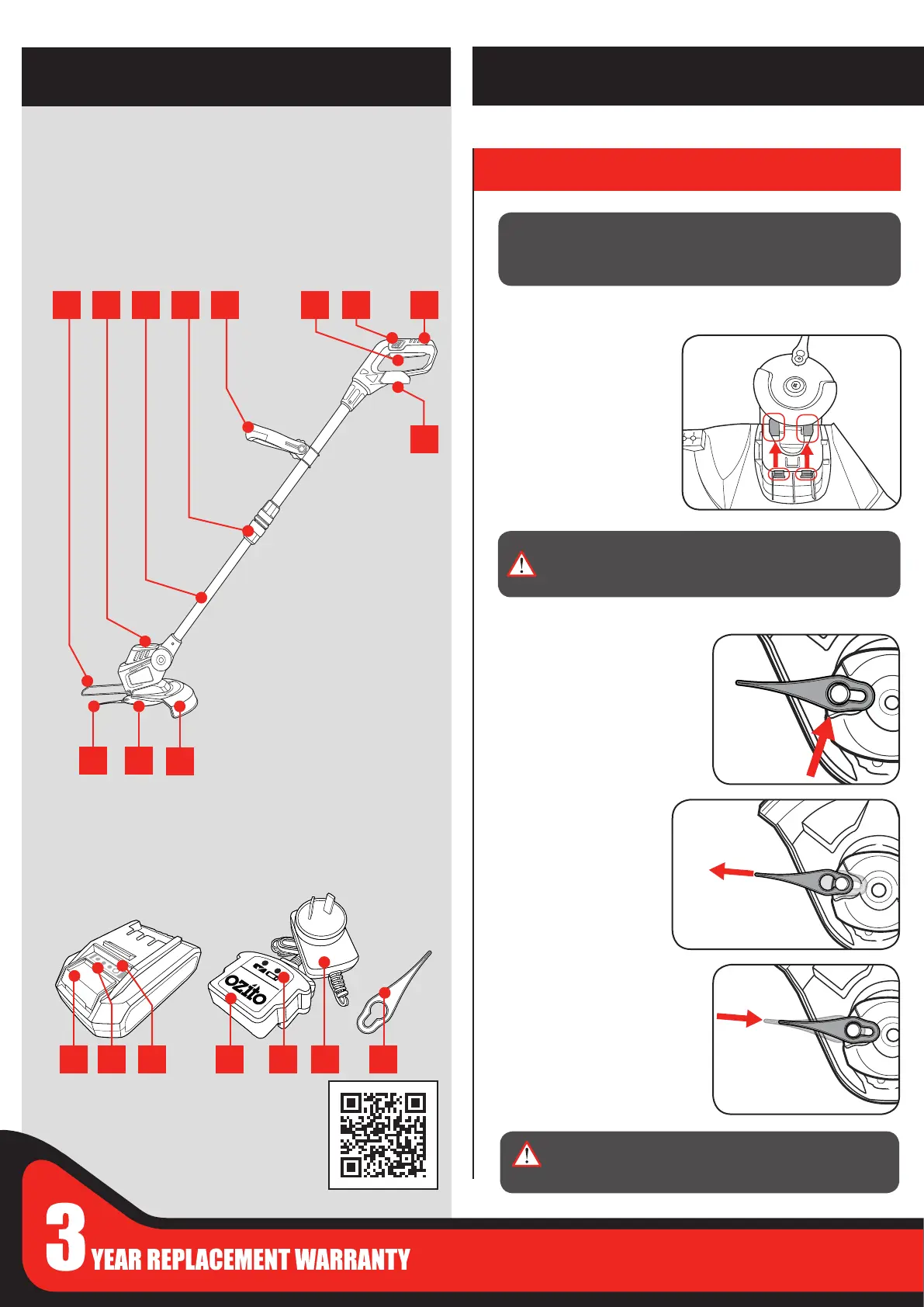 ozito

3 YEAR REPLACEMENT WARRANTY