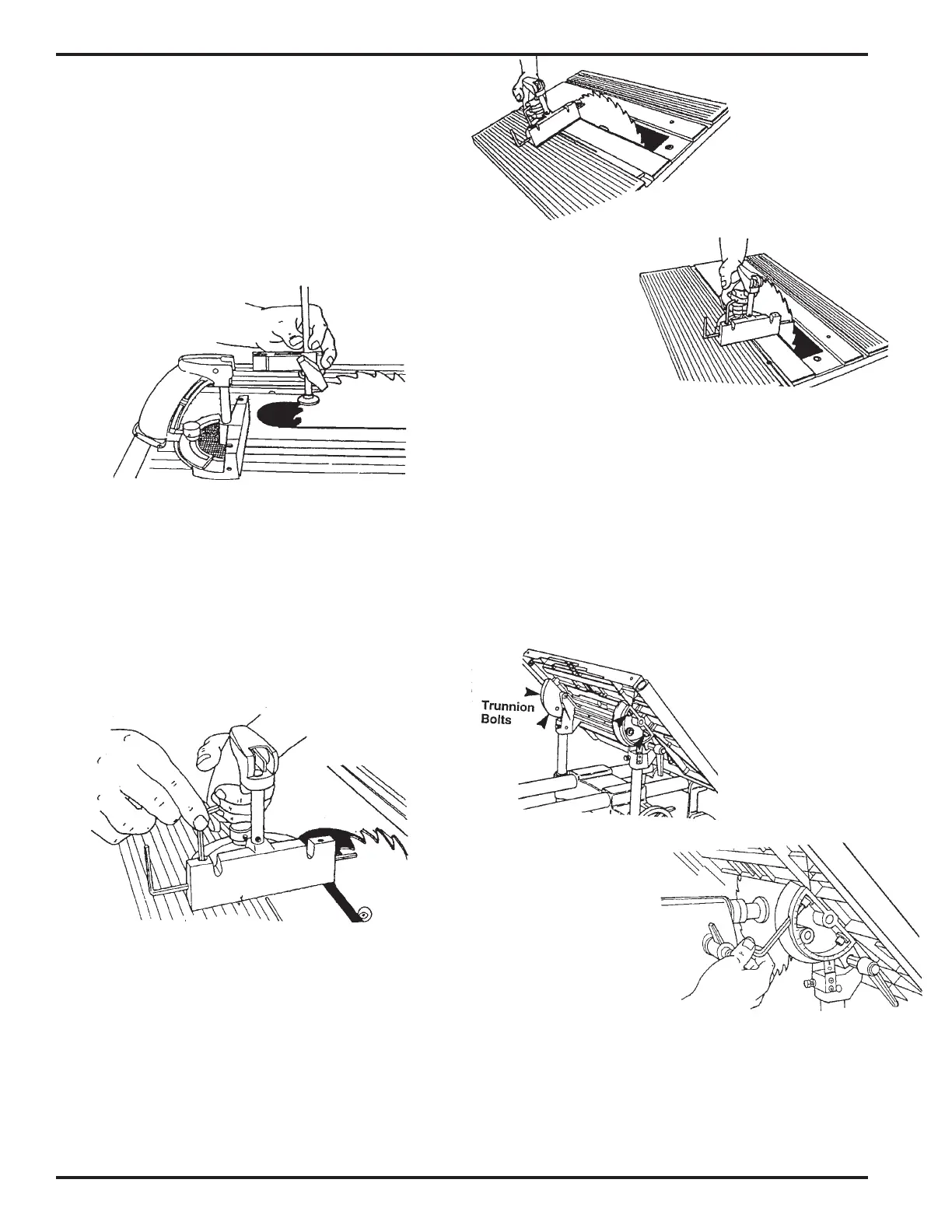 Trunnion Bolts