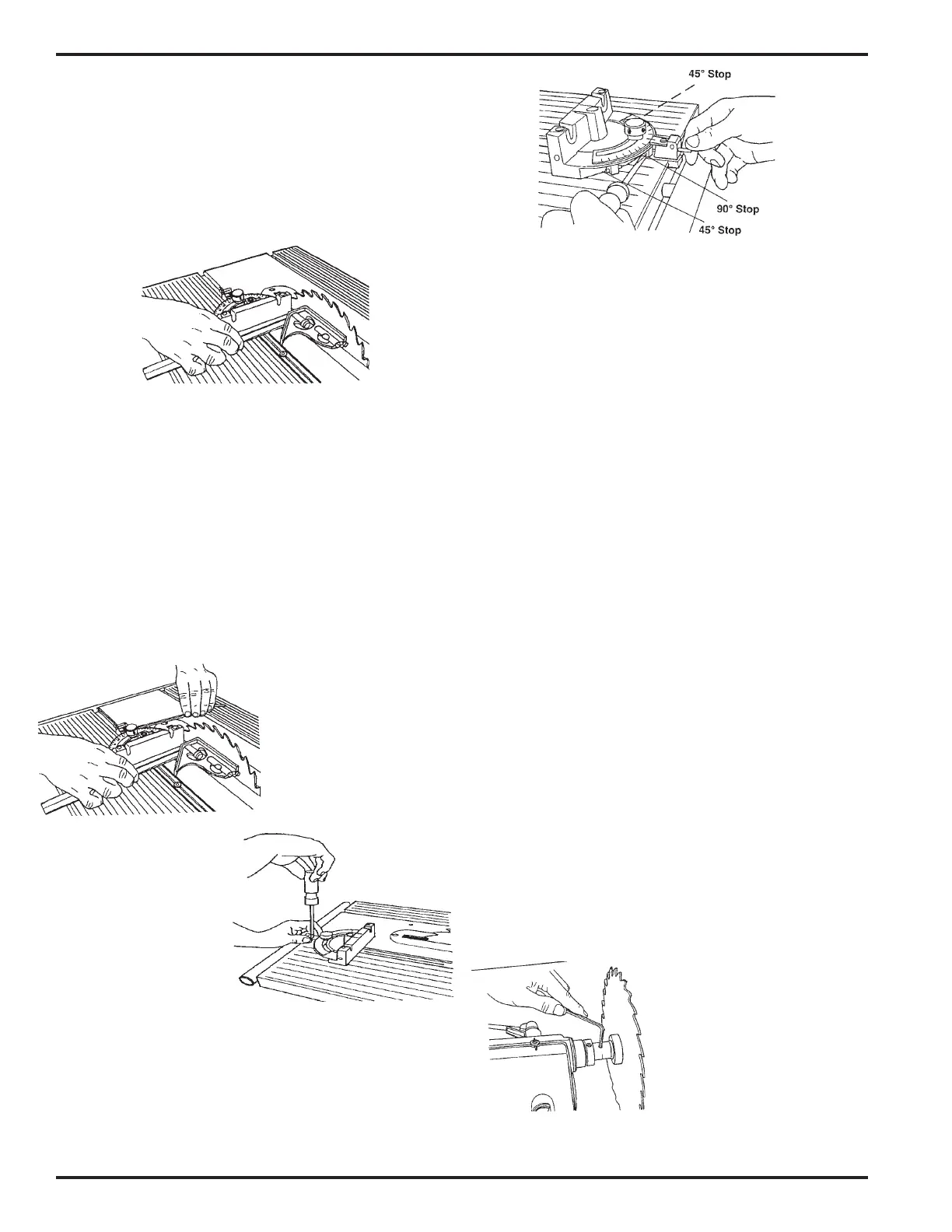 45° Stop
90° Stop
45° Stop