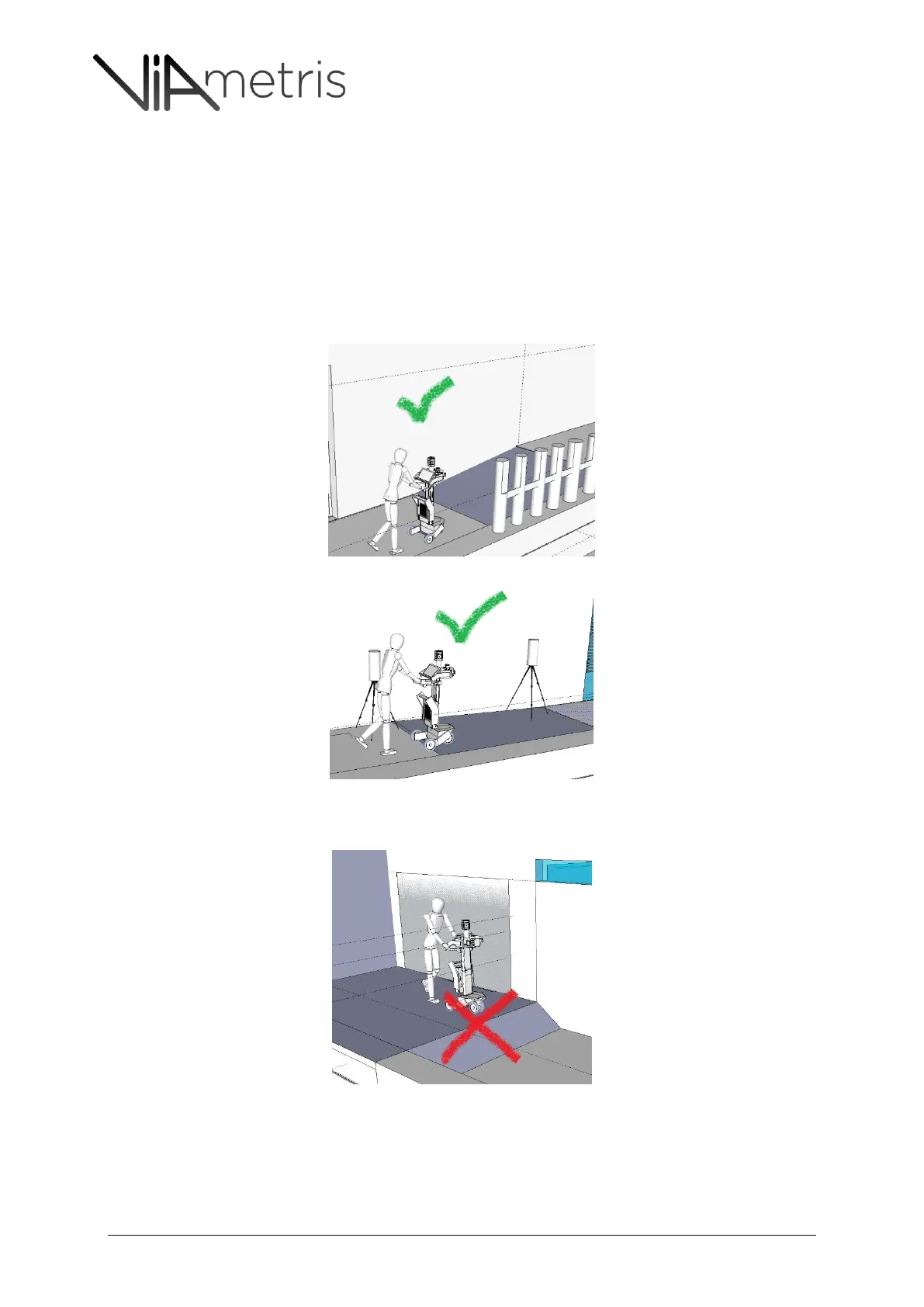 ViAmetris