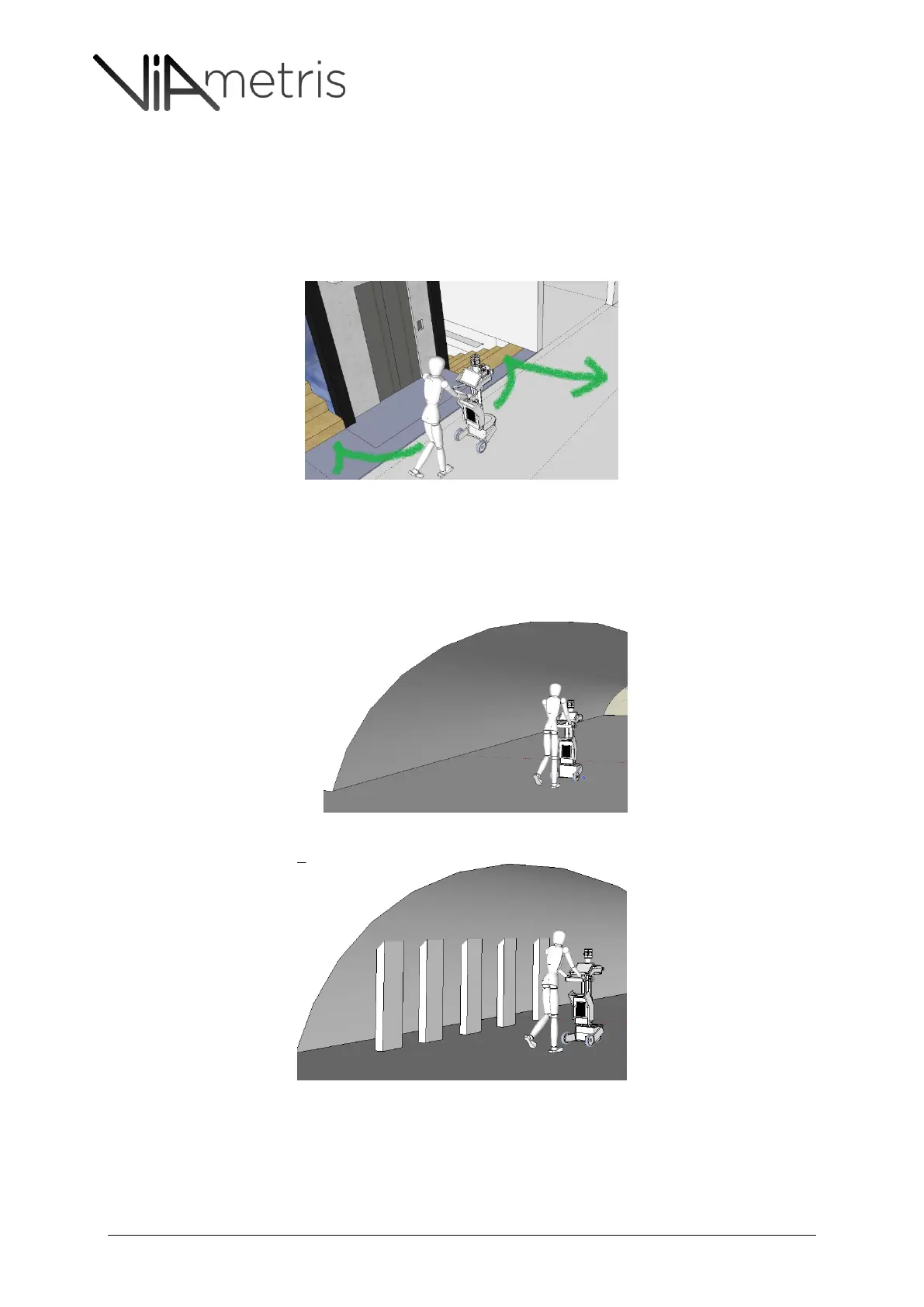 ViAmetris