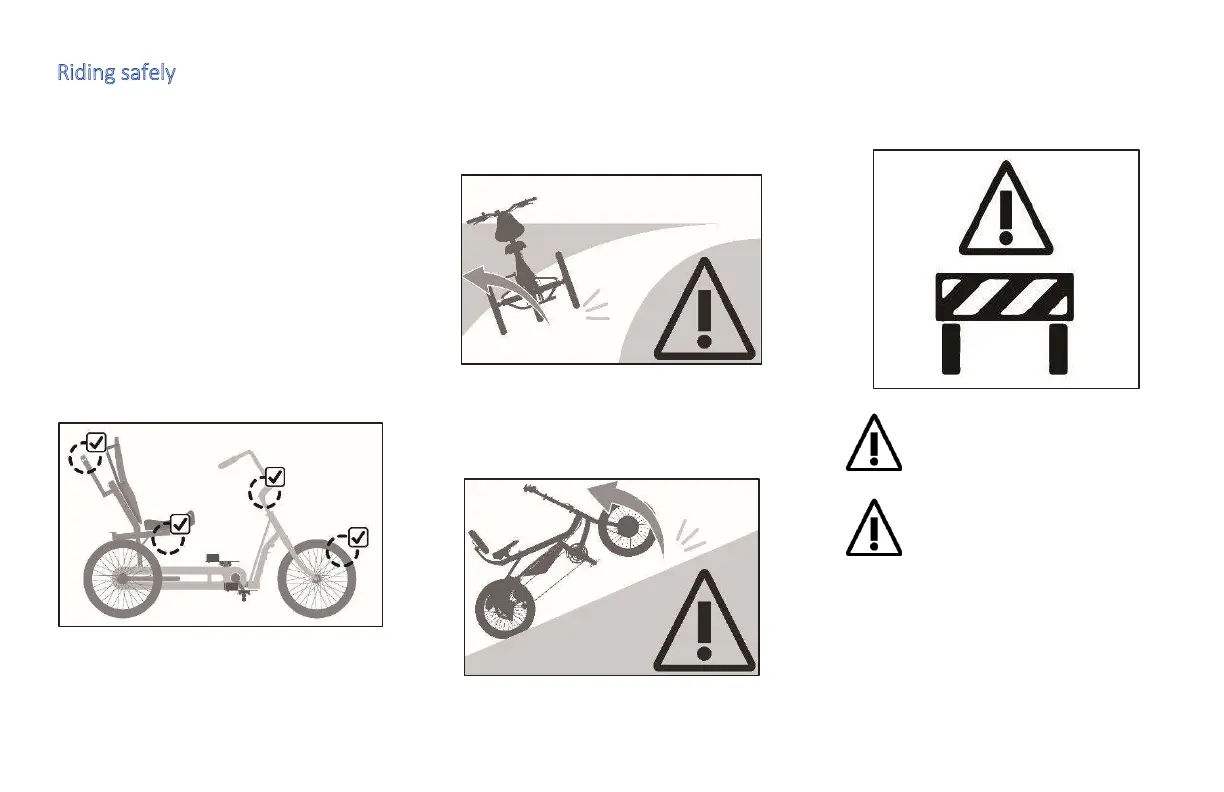 Riding safely