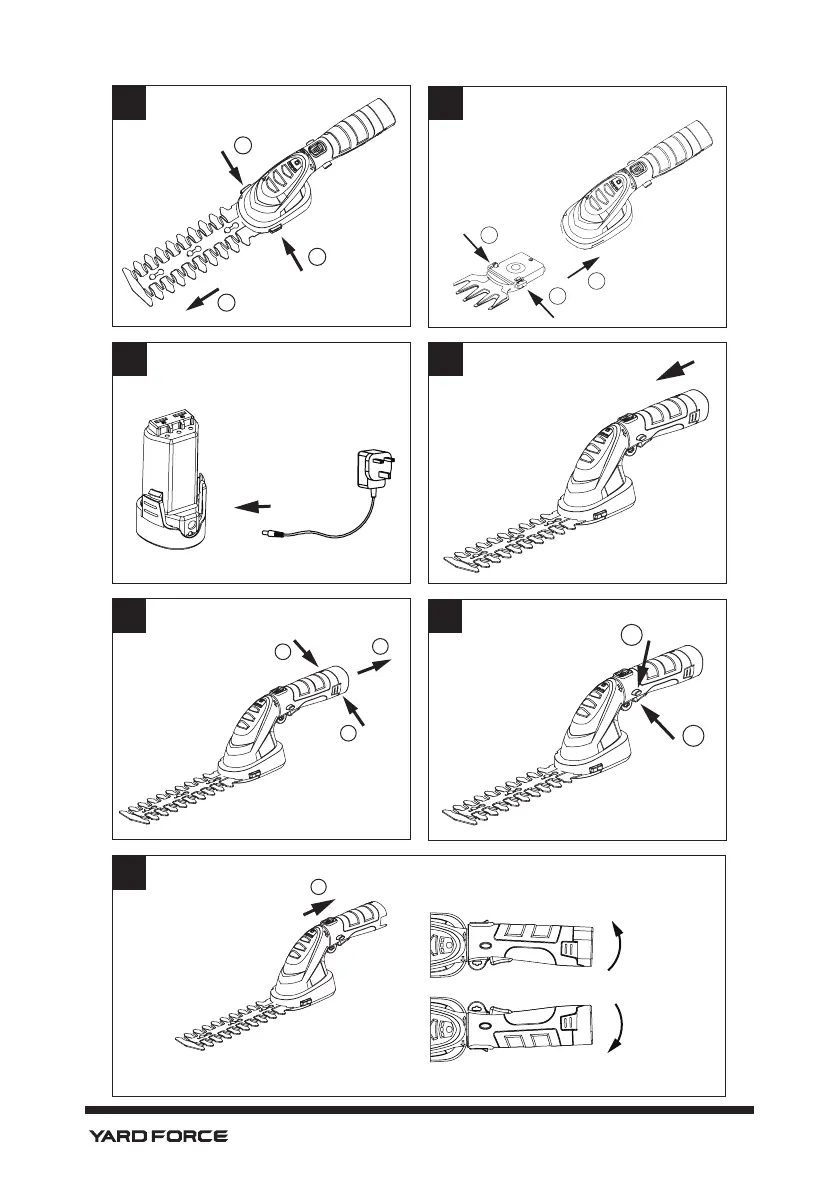 YARD FORCE