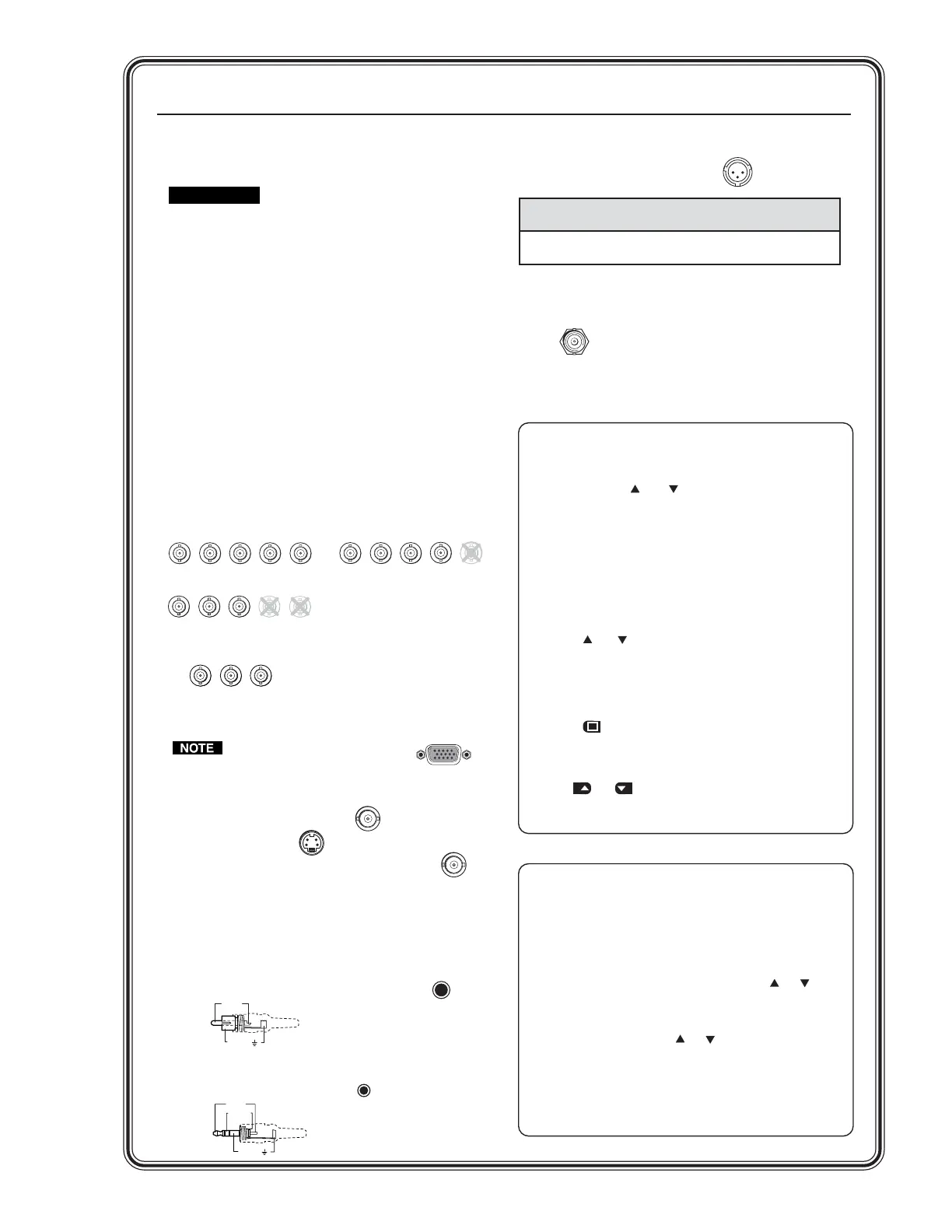 NOTE