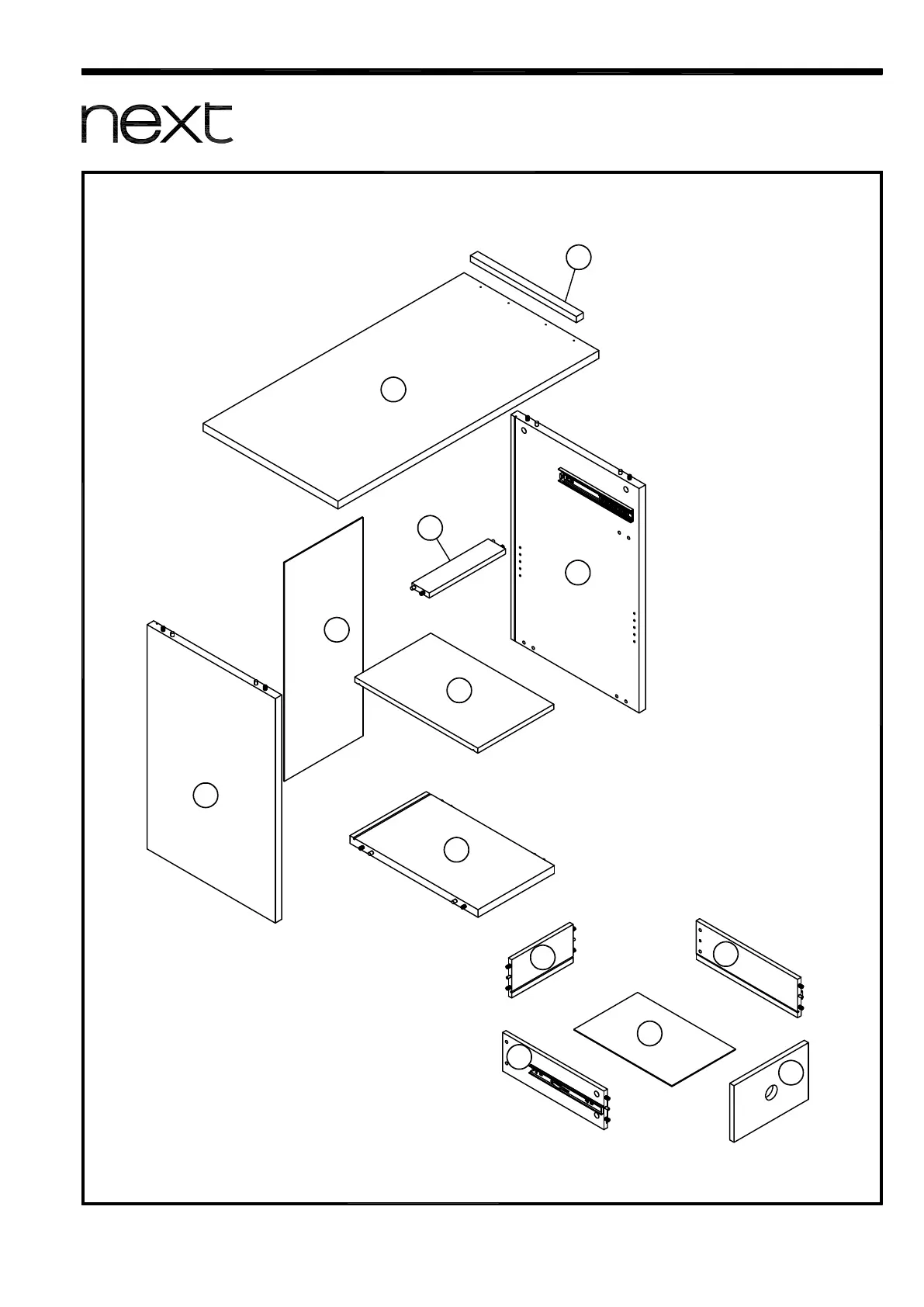 next