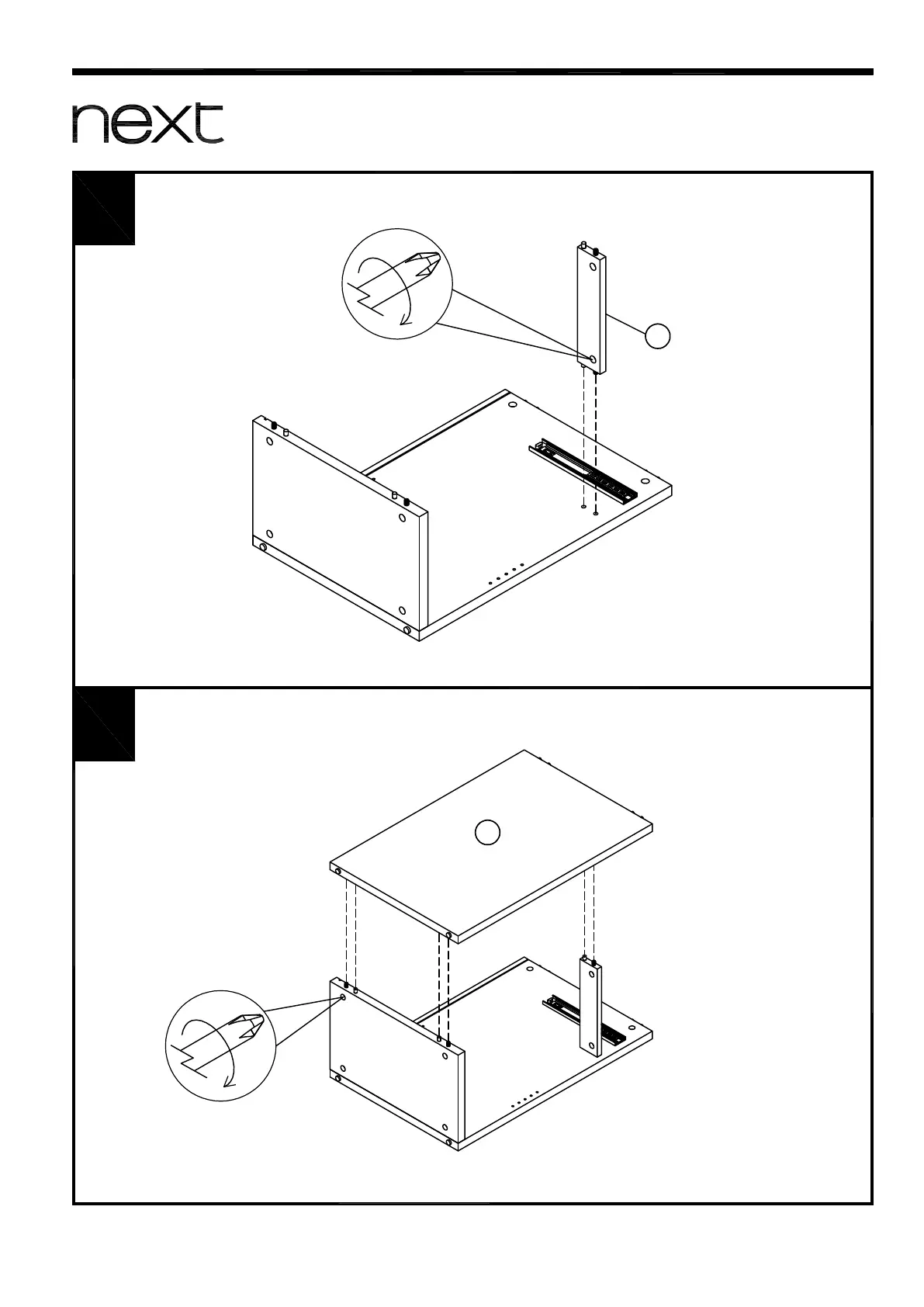 next