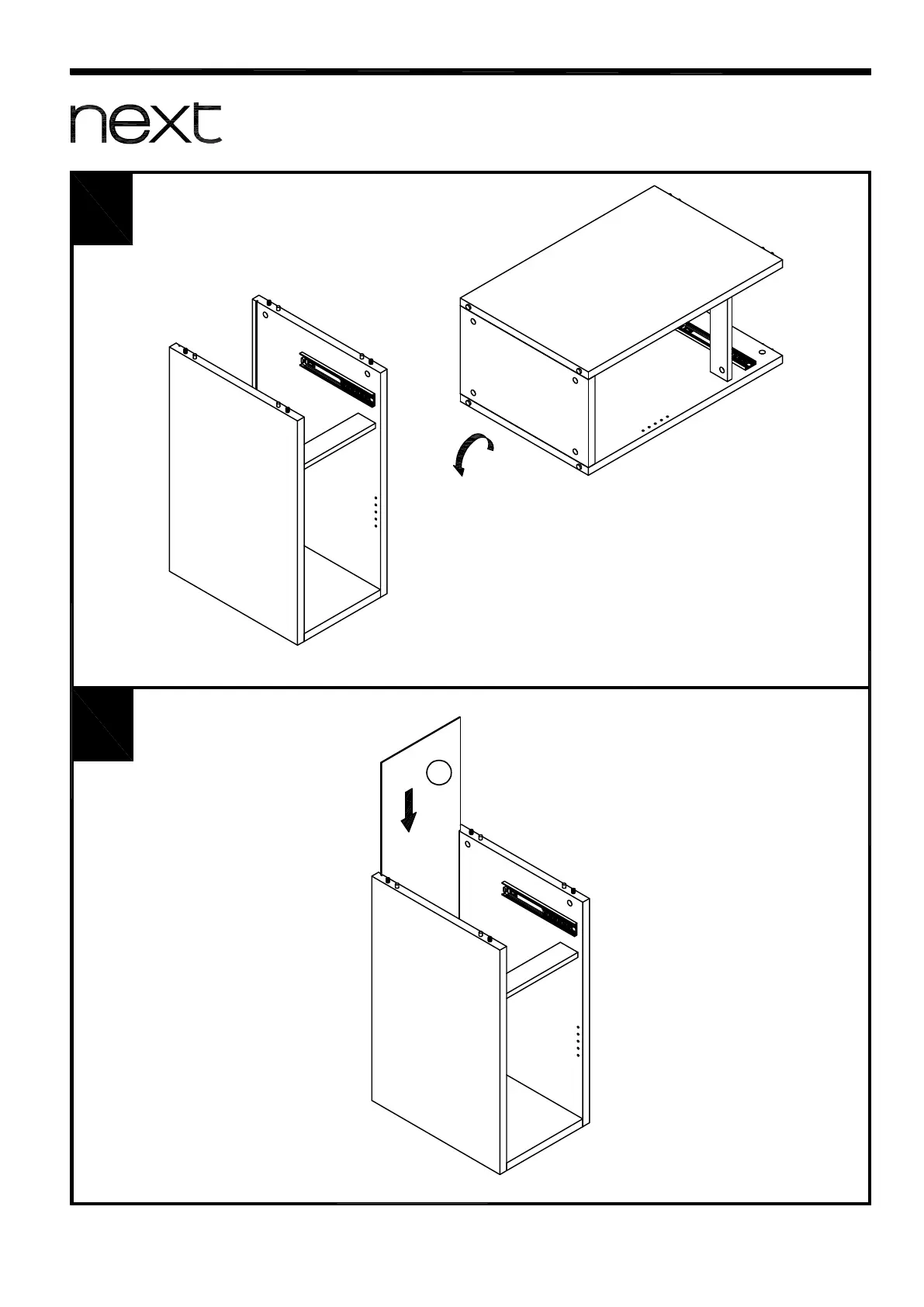 next